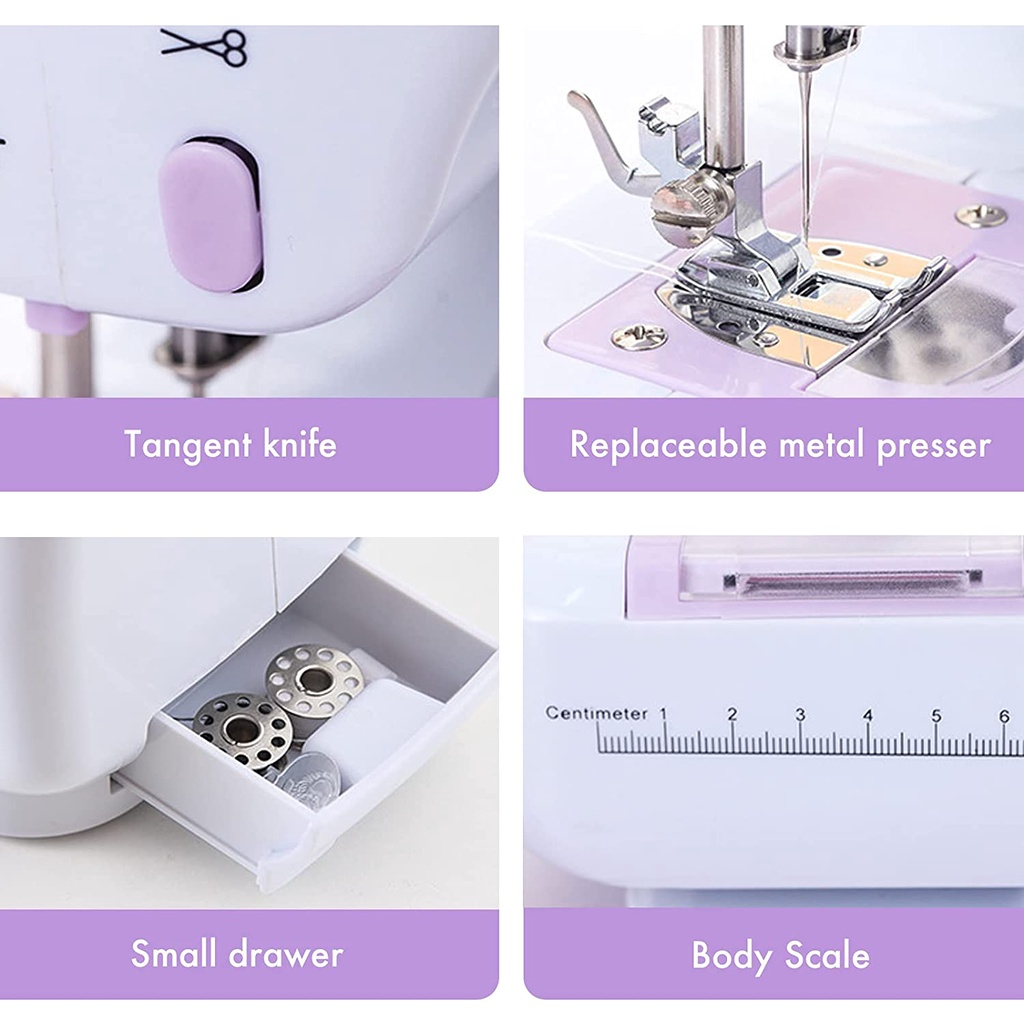 Tangent knife

Replaceable metal presser

Small drawer

Centimeter 1 2 3 4 5 6

Body Scale