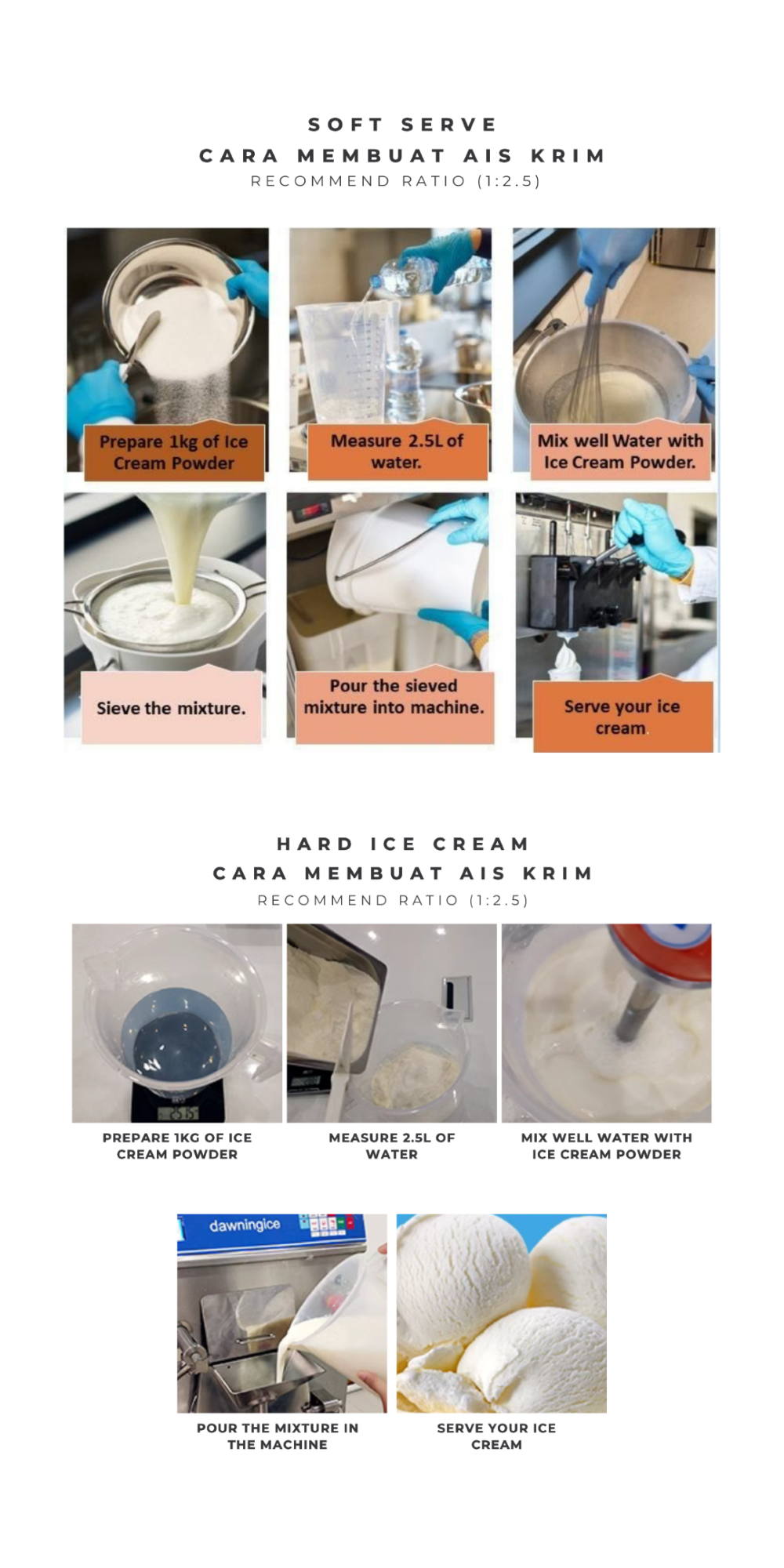 SOFT SERVE
CARA MEMBUAT AIS KRIM
RECOMMEND RATIO (1:2.5)

Prepare 1kg of Ice Cream Powder

Measure 2.5L of water.

Mix well Water with Ice Cream Powder.

Sieve the mixture.

Pour the sieved mixture into machine.

Serve your ice cream.

HARD ICE CREAM
CARA MEMBUAT AIS KRIM
RECOMMEND RATIO (1:2.5)

PREPARE 1KG OF ICE CREAM POWDER

MEASURE 2.5L OF WATER

MIX WELL WATER WITH ICE CREAM POWDER

dawningice

POUR THE MIXTURE IN THE MACHINE

SERVE YOUR ICE CREAM