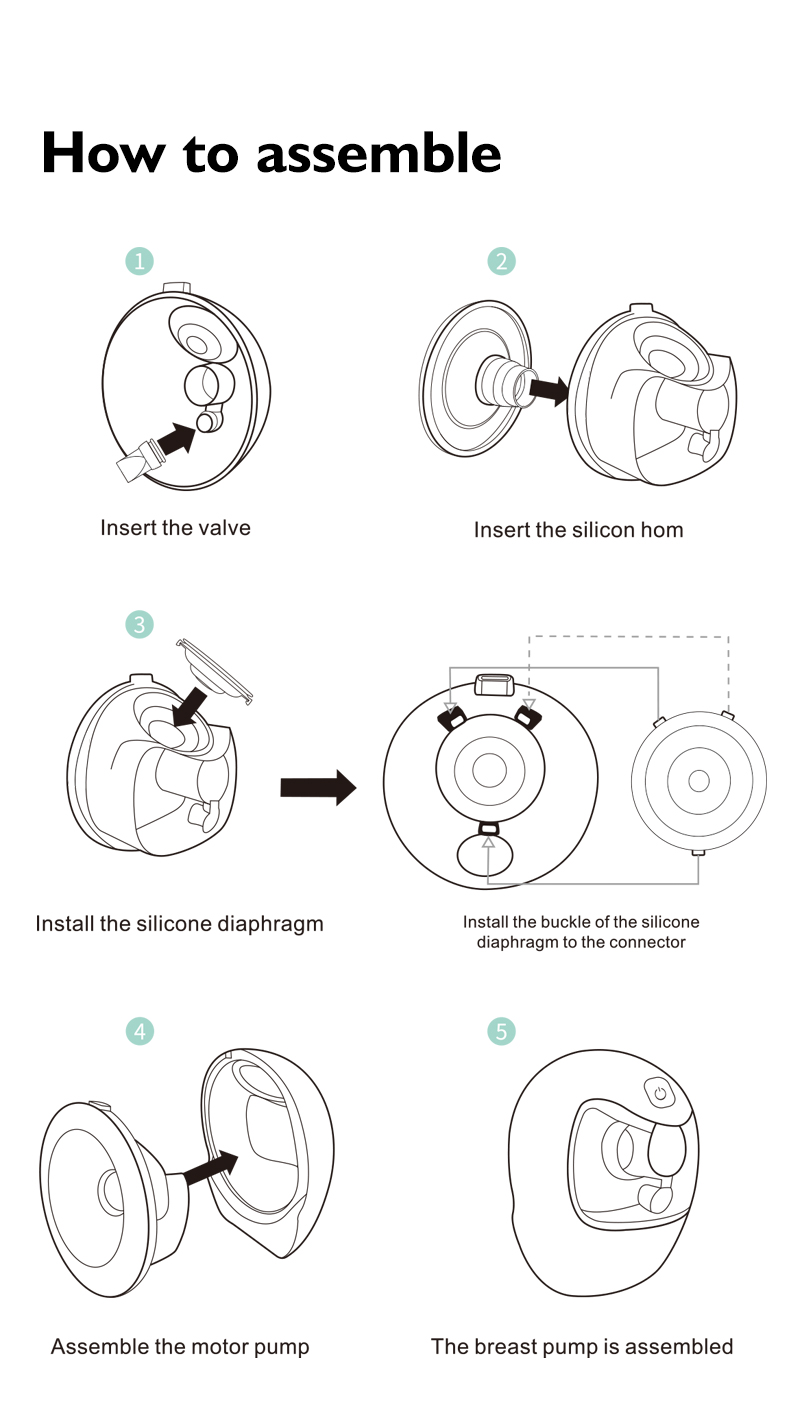 How to assemble

1

Insert the valve

2

Insert the silicon hom

3

Install the silicone diaphragm

Install the buckle of the silicone diaphragm to the connector

4

Assemble the motor pump

5

The breast pump is assembled