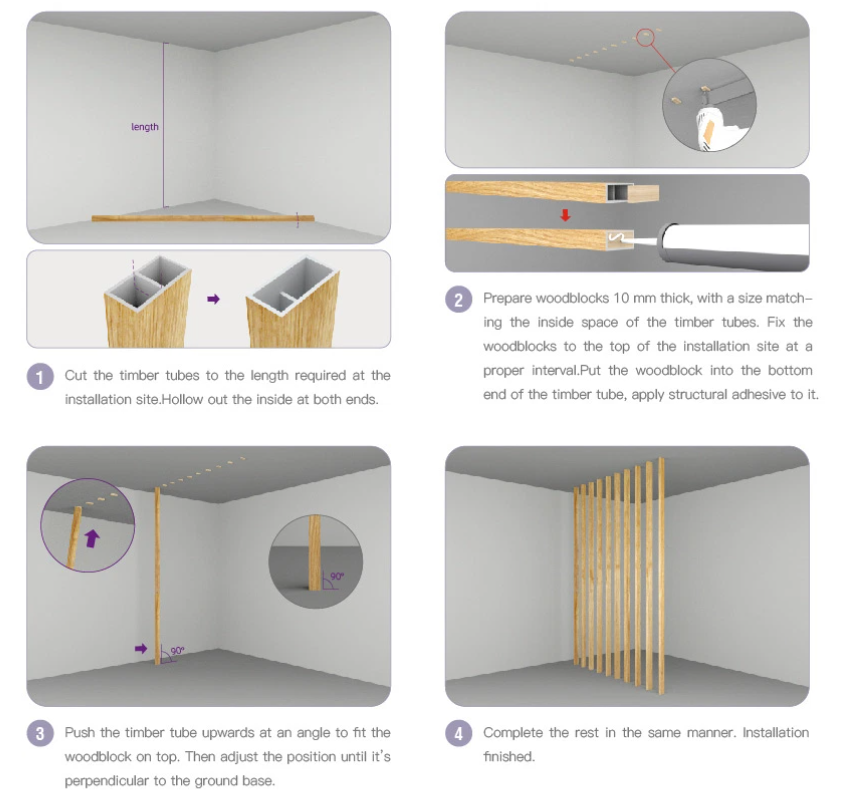 length

1 Cut the timber tubes to the length required at the installation site.Hollow out the inside at both ends.

2 Prepare woodblocks 10 mm thick, with a size matching the inside space of the timber tubes. Fix the woodblocks to the top of the installation site at a proper interval.Put the woodblock into the bottom end of the timber tube, apply structural adhesive to it.

90°

90°

3 Push the timber tube upwards at an angle to fit the woodblock on top. Then adjust the position until it's perpendicular to the ground base.

4 Complete the rest in the same manner. Installation finished.