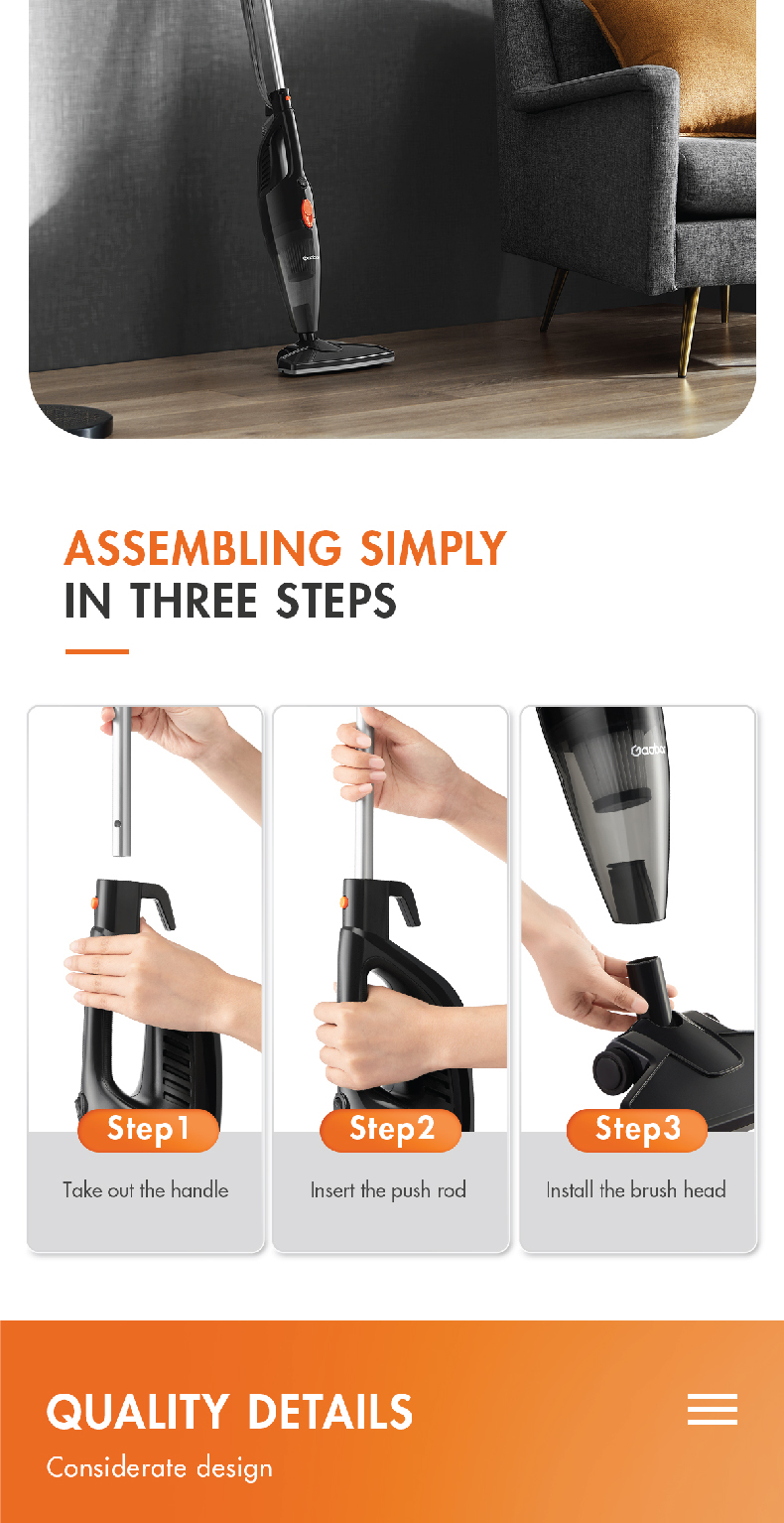 ASSEMBLING SIMPLY
IN THREE STEPS

Step1
Take out the handle

Step2
Insert the push rod

Step3
Install the brush head

QUALITY DETAILS
Considerate design