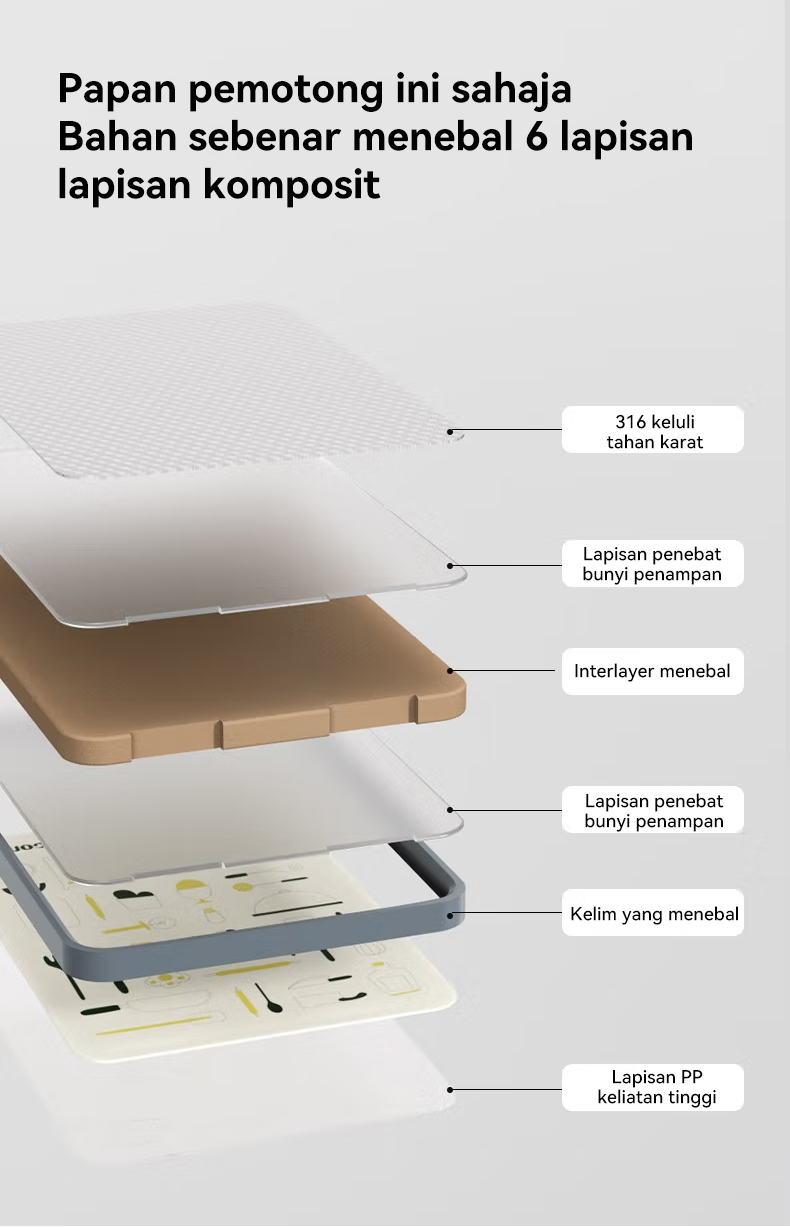 Papan pemotong ini sahaja
Bahan sebenar menebal 6 lapisan
lapisan komposit

316 keluli
tahan karat

Lapisan penebat
bunyi penampan

Interlayer menebal

Lapisan penebat
bunyi penampan

Kelim yang menebal

Lapisan PP
keliatan tinggi