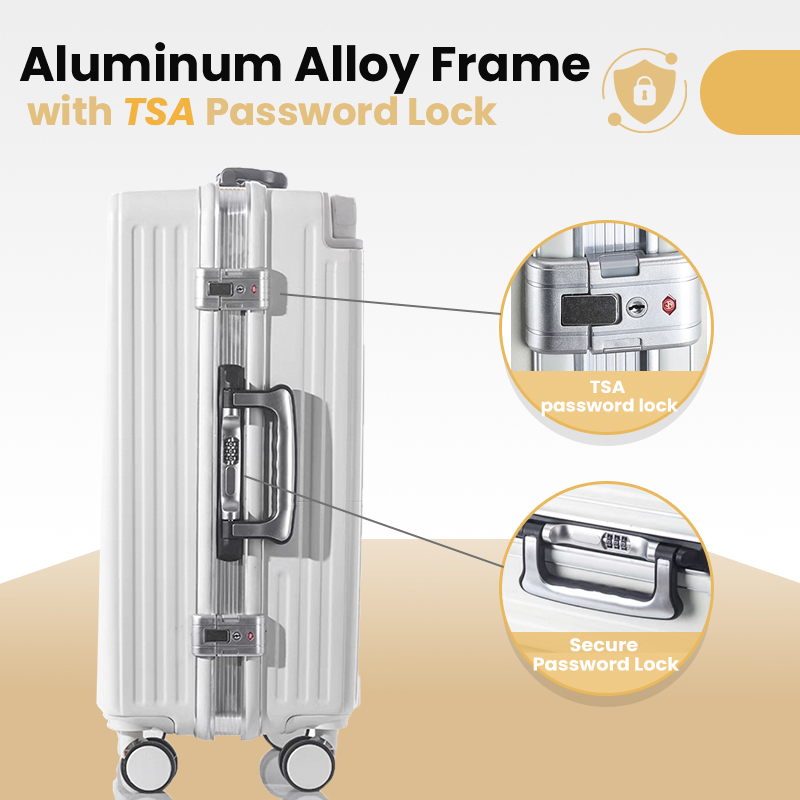 Aluminum Alloy Frame
with TSA Password Lock

TSA
password lock

Secure
Password Lock