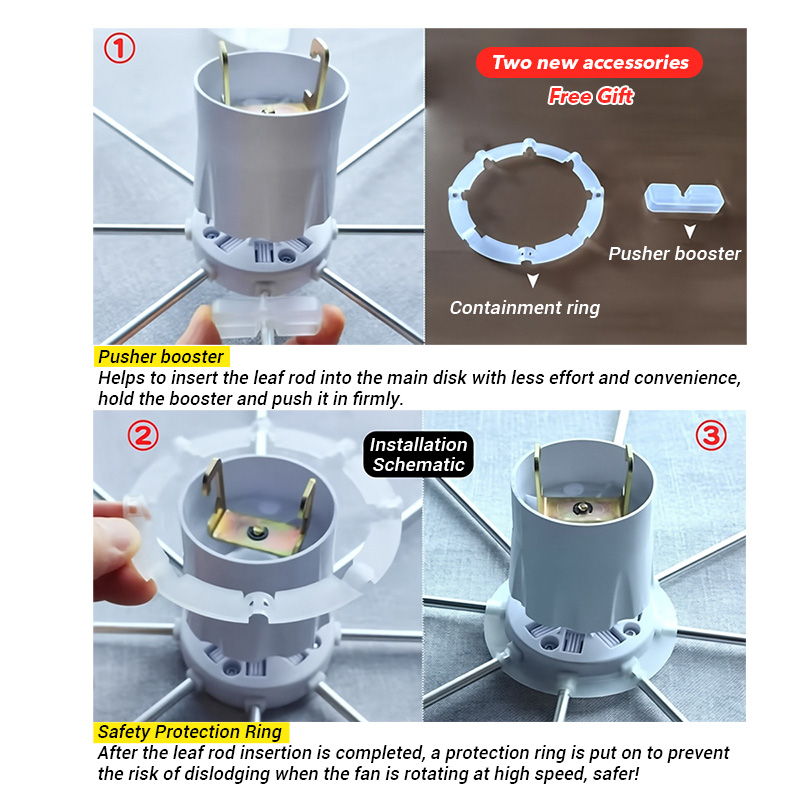 ①

Two new accessories
Free Gift

Pusher booster

Containment ring

Pusher booster
Helps to insert the leaf rod into the main disk with less effort and convenience, hold the booster and push it in firmly.

②

Installation Schematic

③

Safety Protection Ring
After the leaf rod insertion is completed, a protection ring is put on to prevent the risk of dislodging when the fan is rotating at high speed, safer!