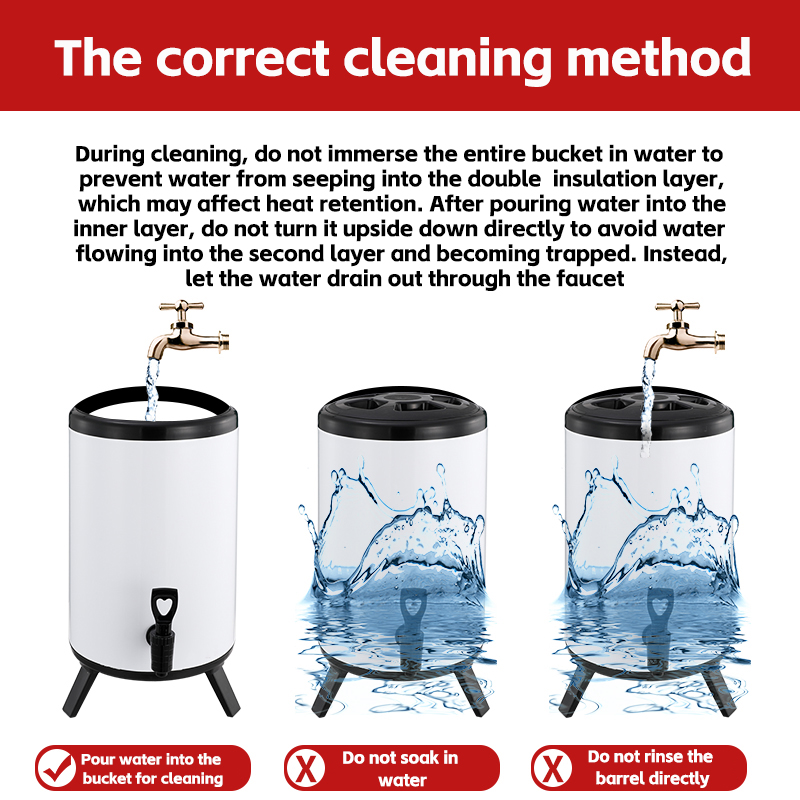 The correct cleaning method

During cleaning, do not immerse the entire bucket in water to prevent water from seeping into the double  insulation layer, which may affect heat retention. After pouring water into the inner layer, do not turn it upside down directly to avoid water flowing into the second layer and becoming trapped. Instead, let the water drain out through the faucet

Pour water into the bucket for cleaning

X Do not soak in water

X Do not rinse the barrel directly