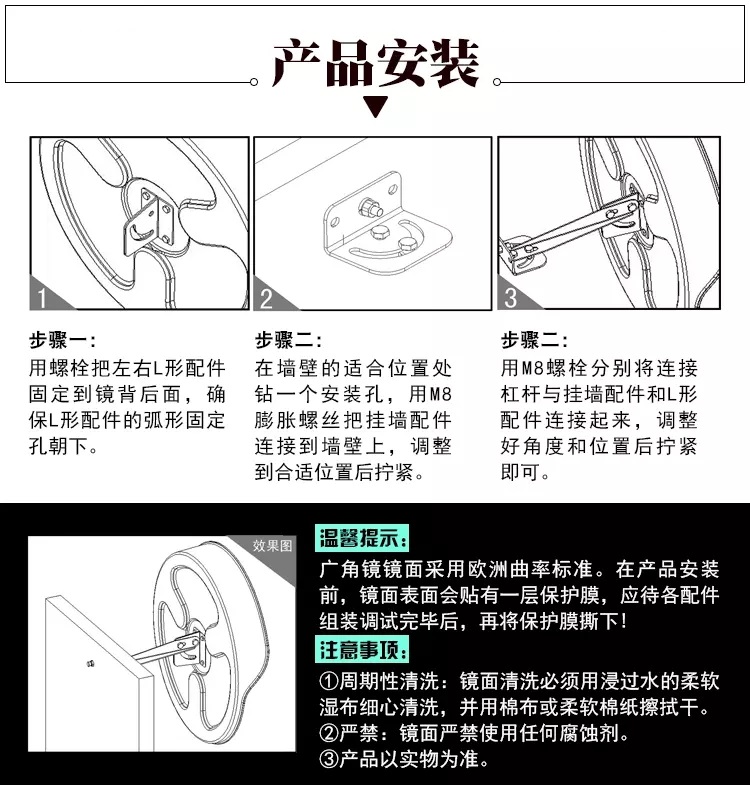 产品安装

1

2

3

步骤一：
用螺栓把左右L形配件固定到镜背后面，确保L形配件的弧形固定孔朝下。

步骤二：
在墙壁的适合位置处钻一个安装孔，用M8膨胀螺丝把挂墙配件连接到墙壁上，调整到合适位置后拧紧。

步骤二：
用M8螺栓分别将连接杠杆与挂墙配件和L形配件连接起来，调整好角度和位置后拧紧即可。

效果图

温馨提示：
广角镜镜面采用欧洲曲率标准。在产品安装前，镜面表面会贴有一层保护膜，应待各配件组装调试完毕后，再将保护膜撕下！

注意事项：
①周期性清洗：镜面清洗必须用浸过水的柔软湿布细心清洗，并用棉布或柔软棉纸擦拭干。
②严禁：镜面严禁使用任何腐蚀剂。
③产品以实物为准。