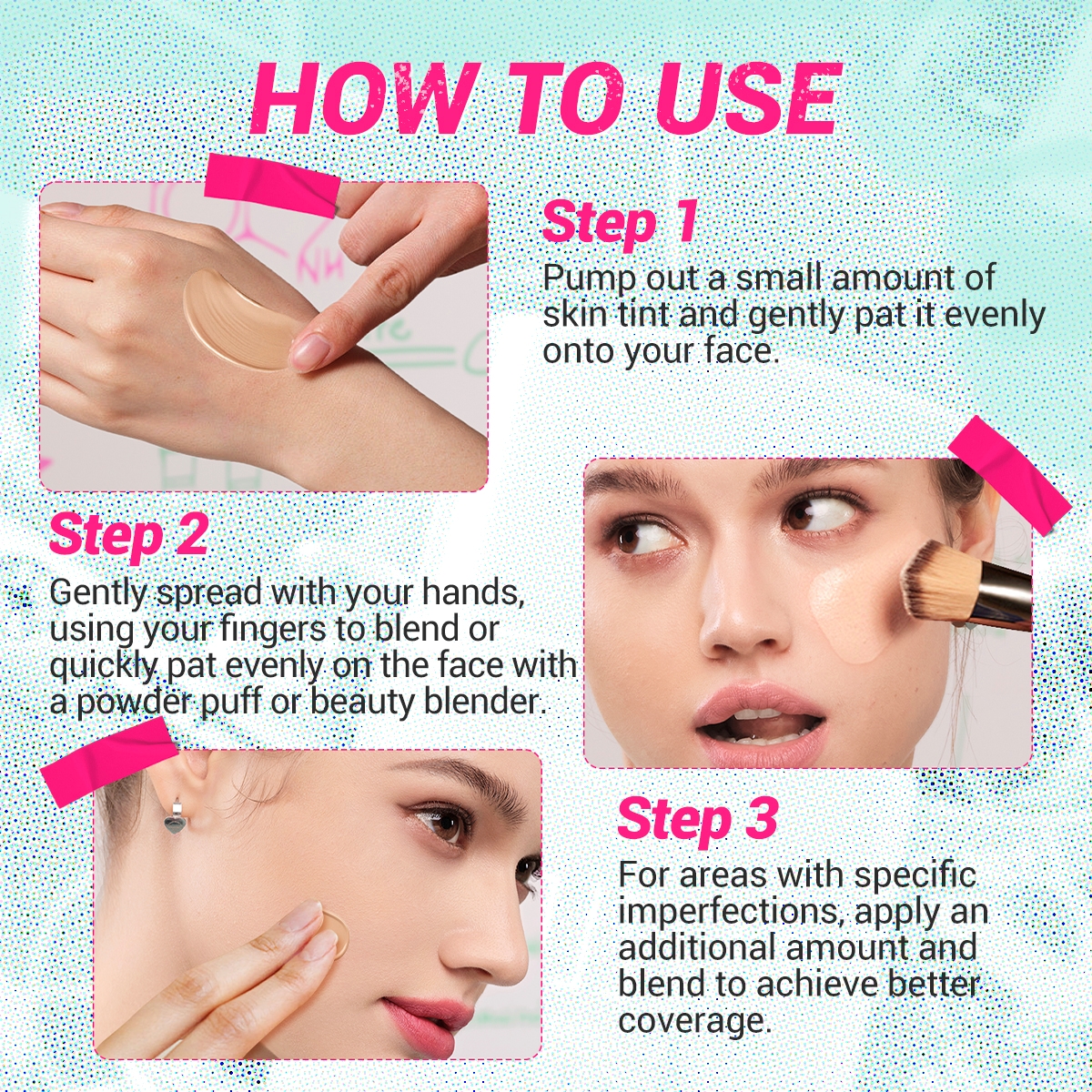 HOW TO USE

Step 1
Pump out a small amount of skin tint and gently pat it evenly onto your face.

Step 2
Gently spread with your hands, using your fingers to blend or quickly pat evenly on the face with a powder puff or beauty blender.

Step 3
For areas with specific imperfections, apply an additional amount and blend to achieve better coverage.