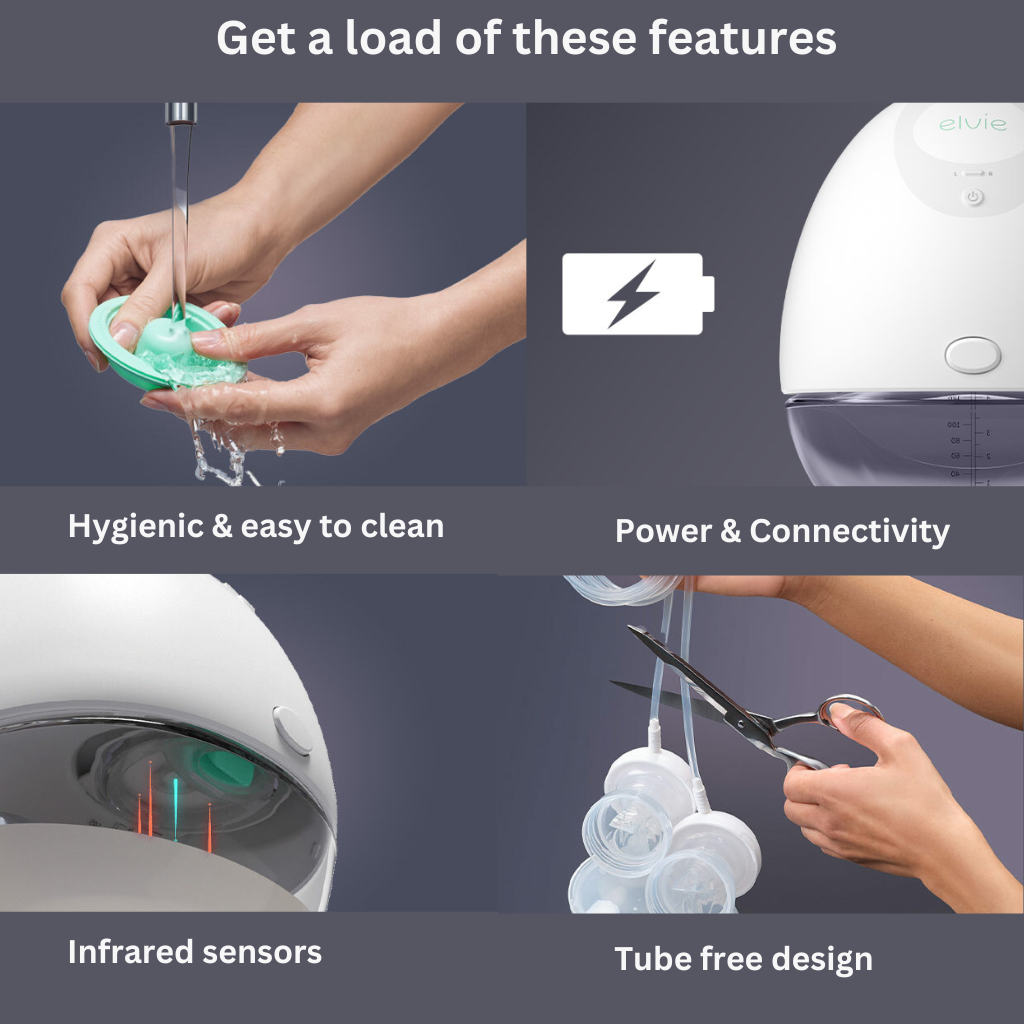 Get a load of these features

elvie

Hygienic & easy to clean

Power & Connectivity

Infrared sensors

Tube free design