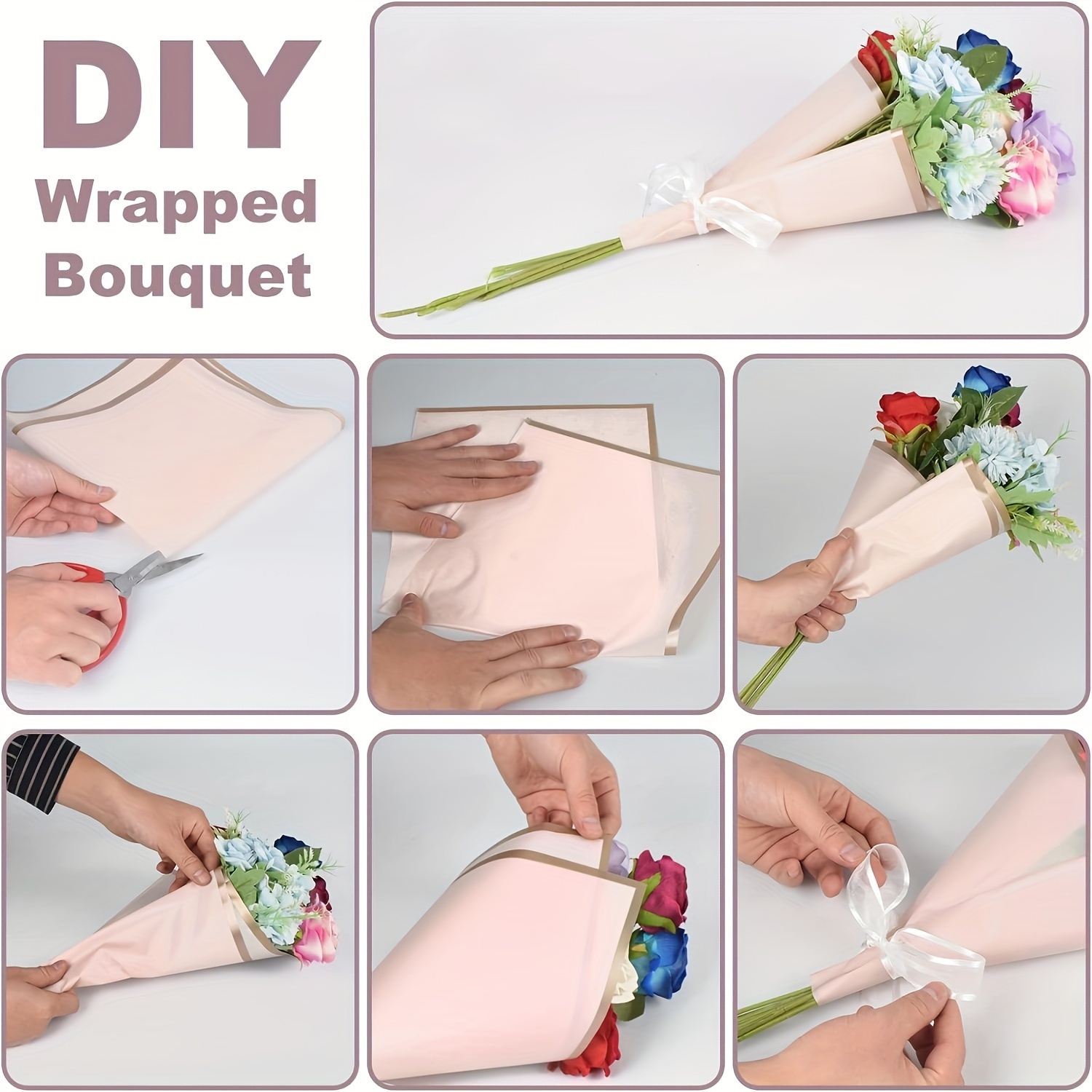 DIY
Wrapped
Bouquet