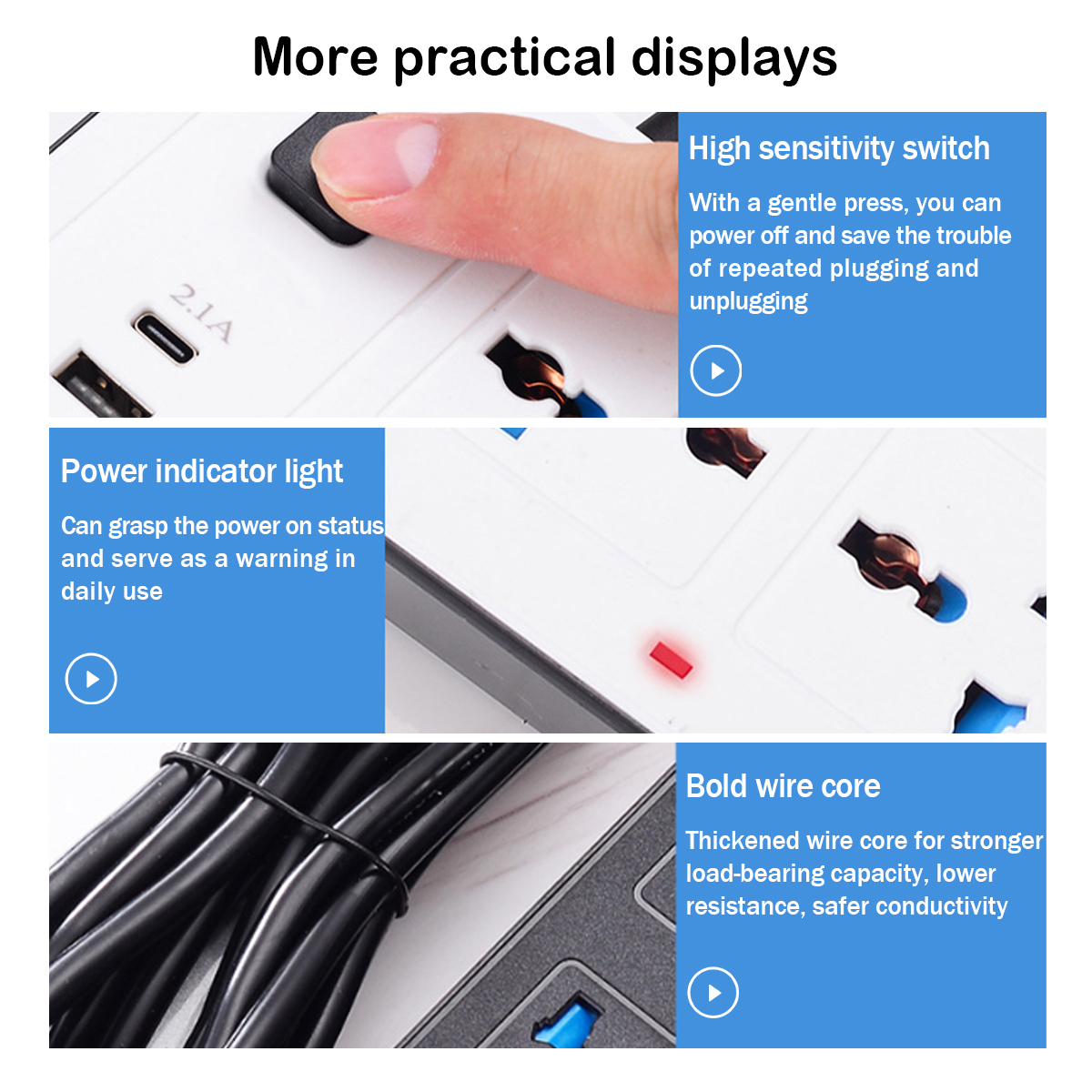 More practical displays

2.1A

High sensitivity switch

With a gentle press, you can power off and save the trouble of repeated plugging and unplugging

Power indicator light

Can grasp the power on status and serve as a warning in daily use

Bold wire core

Thickened wire core for stronger load-bearing capacity, lower resistance, safer conductivity