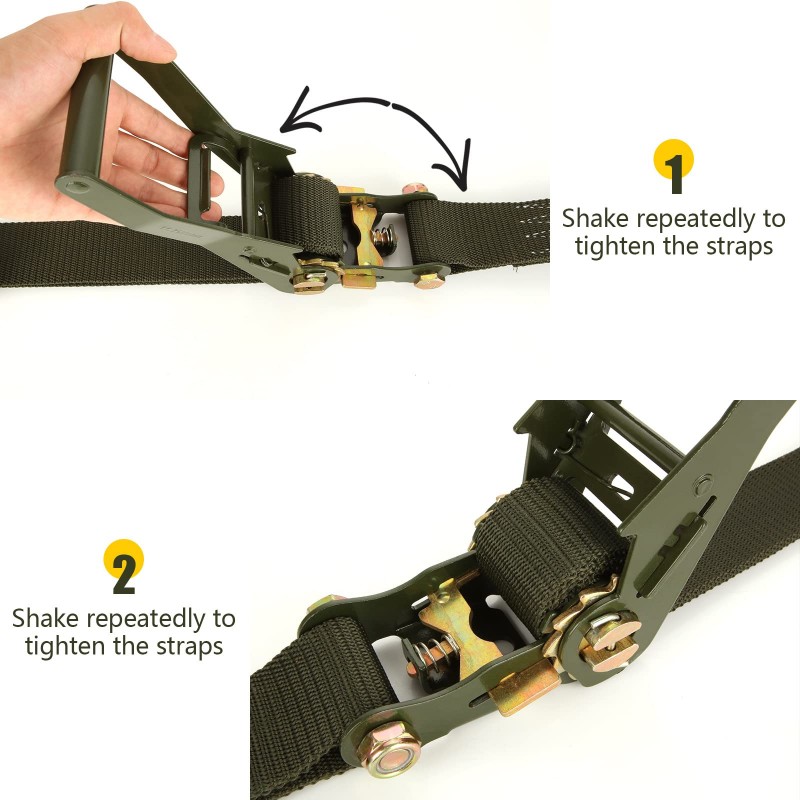 1
Shake repeatedly to tighten the straps

2
Shake repeatedly to tighten the straps