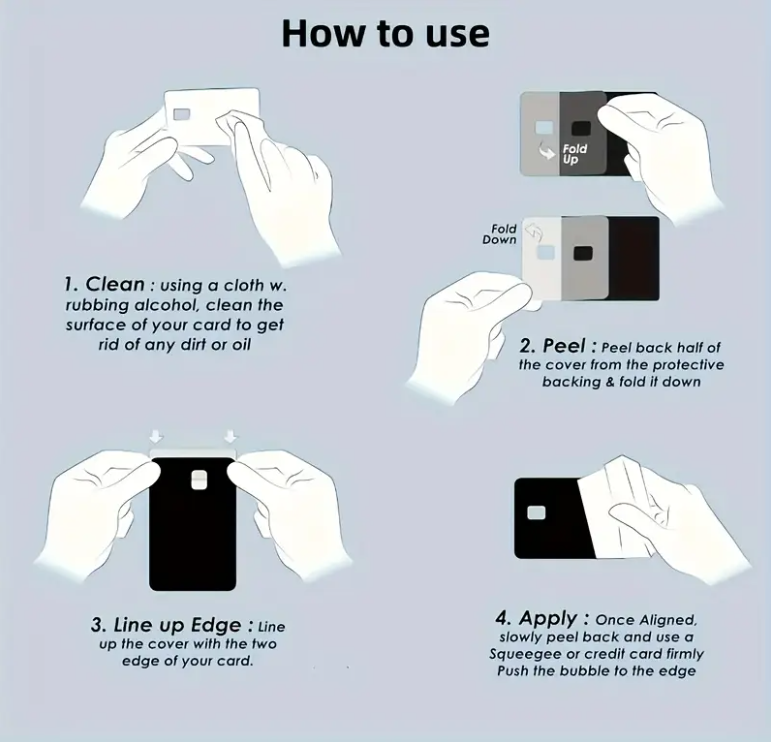 How to use

1. Clean : using a cloth w. rubbing alcohol, clean the surface of your card to get rid of any dirt or oil

Fold Up

Fold Down

2. Peel : Peel back half of the cover from the protective backing & fold it down

3. Line up Edge : Line up the cover with the two edge of your card.

4. Apply : Once Aligned, slowly peel back and use a Squeegee or credit card firmly Push the bubble to the edge