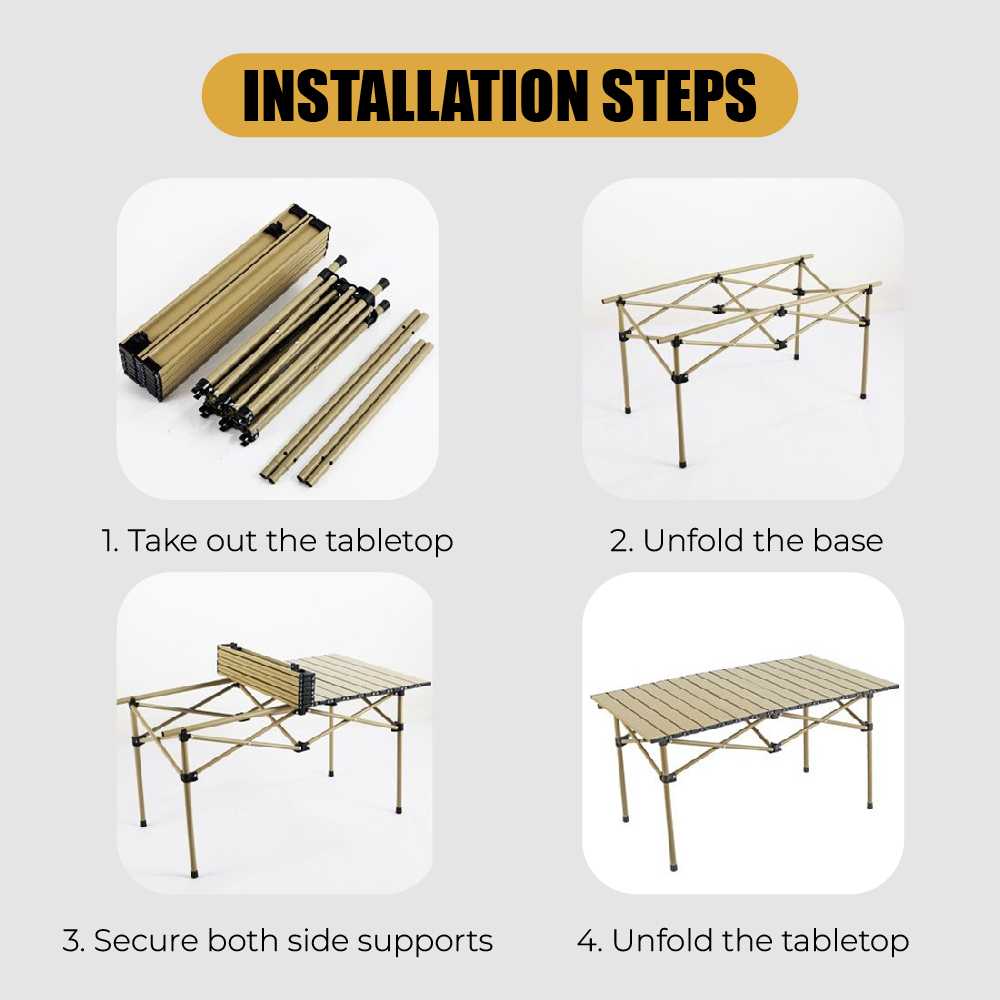 INSTALLATION STEPS

1. Take out the tabletop

2. Unfold the base

3. Secure both side supports

4. Unfold the tabletop