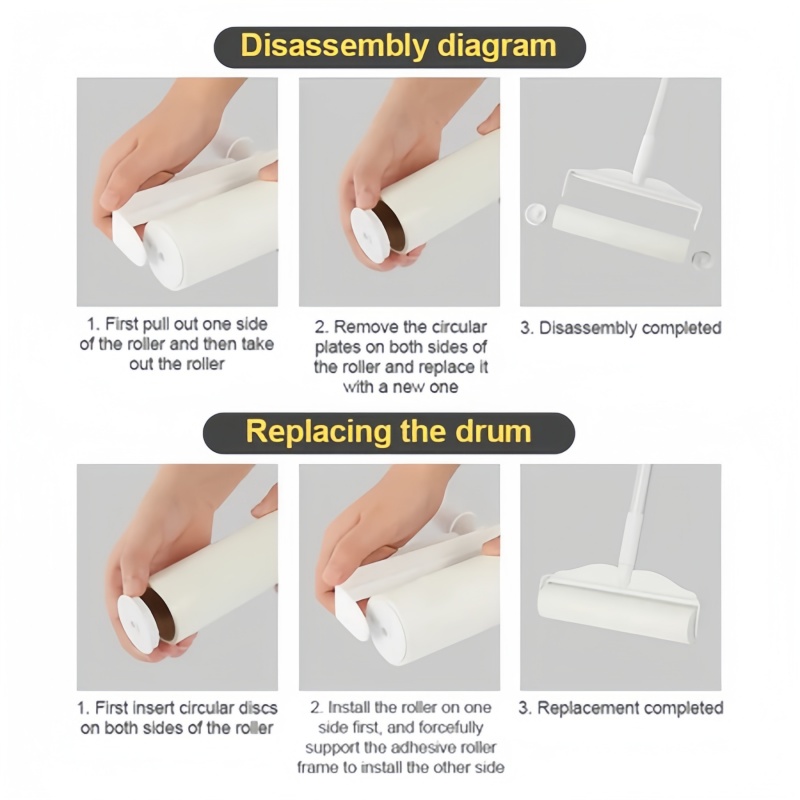 Disassembly diagram

1. First pull out one side of the roller and then take out the roller

2. Remove the circular plates on both sides of the roller and replace it with a new one

3. Disassembly completed

Replacing the drum

1. First insert circular discs on both sides of the roller

2. Install the roller on one side first, and forcefully support the adhesive roller frame to install the other side

3. Replacement completed