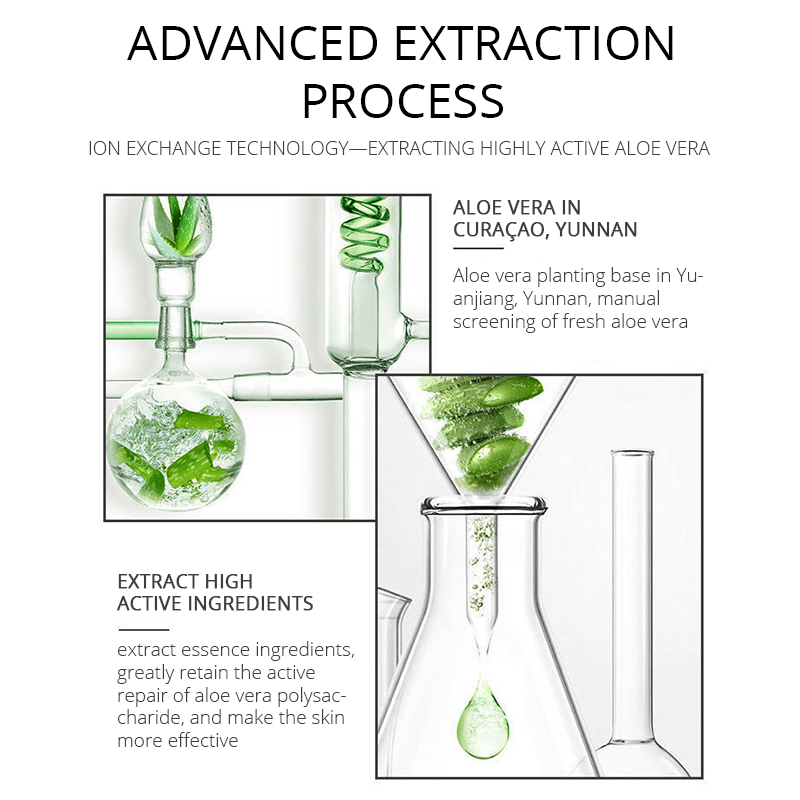 ADVANCED EXTRACTION PROCESS

ION EXCHANGE TECHNOLOGY—EXTRACTING HIGHLY ACTIVE ALOE VERA

ALOE VERA IN CURAÇAO, YUNNAN

Aloe vera planting base in Yuanjiang, Yunnan, manual screening of fresh aloe vera

EXTRACT HIGH ACTIVE INGREDIENTS

extract essence ingredients, greatly retain the active repair of aloe vera polysaccharide, and make the skin more effective