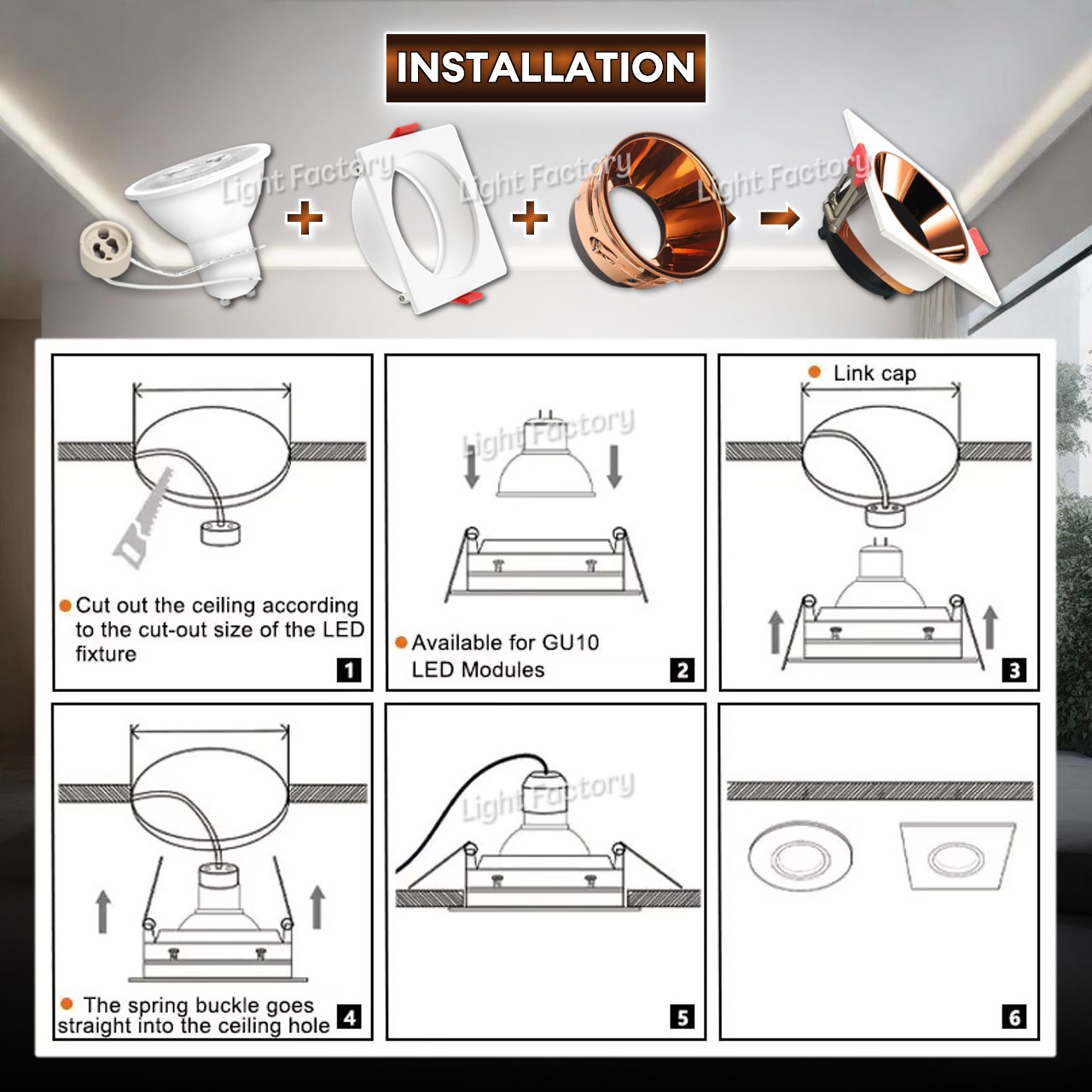 INSTALLATION

Light Factory Light Factory Light Factory

Cut out the ceiling according to the cut-out size of the LED fixture

1

Light Factory

Available for GU10 LED Modules

2

Link cap

3

The spring buckle goes straight into the ceiling hole

4

Light Factory

5

6