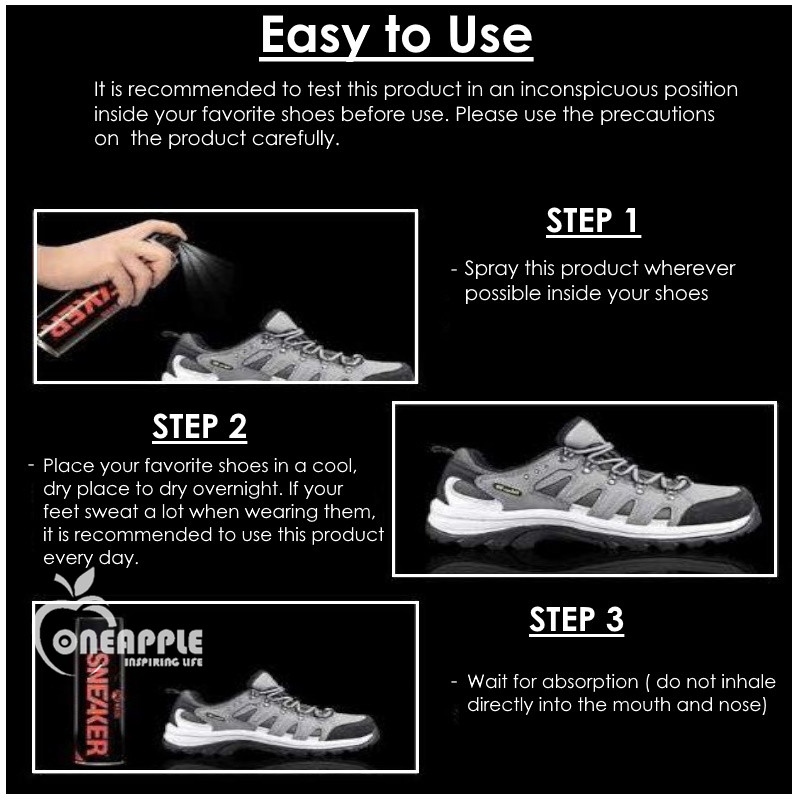 Easy to Use

It is recommended to test this product in an inconspicuous position inside your favorite shoes before use. Please use the precautions on the product carefully.

STEP 1

- Spray this product wherever possible inside your shoes

STEP 2

- Place your favorite shoes in a cool, dry place to dry overnight. If your feet sweat a lot when wearing them, it is recommended to use this product every day.

ONEAPPLE
INSPIRING LIFE

SNEAKER

STEP 3

- Wait for absorption ( do not inhale directly into the mouth and nose)