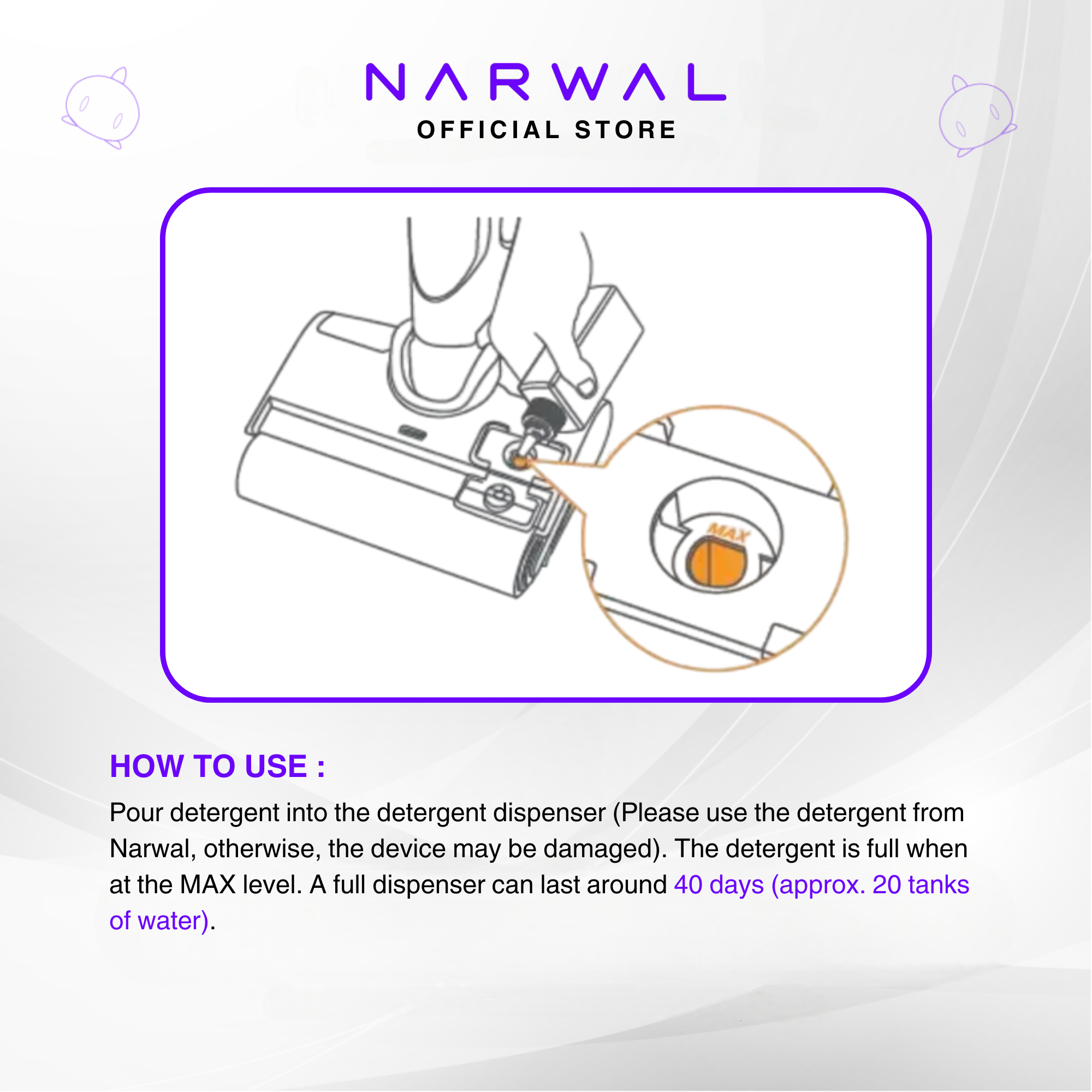 NARWAL
OFFICIAL STORE

MAX

HOW TO USE :

Pour detergent into the detergent dispenser (Please use the detergent from Narwal, otherwise, the device may be damaged). The detergent is full when at the MAX level. A full dispenser can last around 40 days (approx. 20 tanks of water).