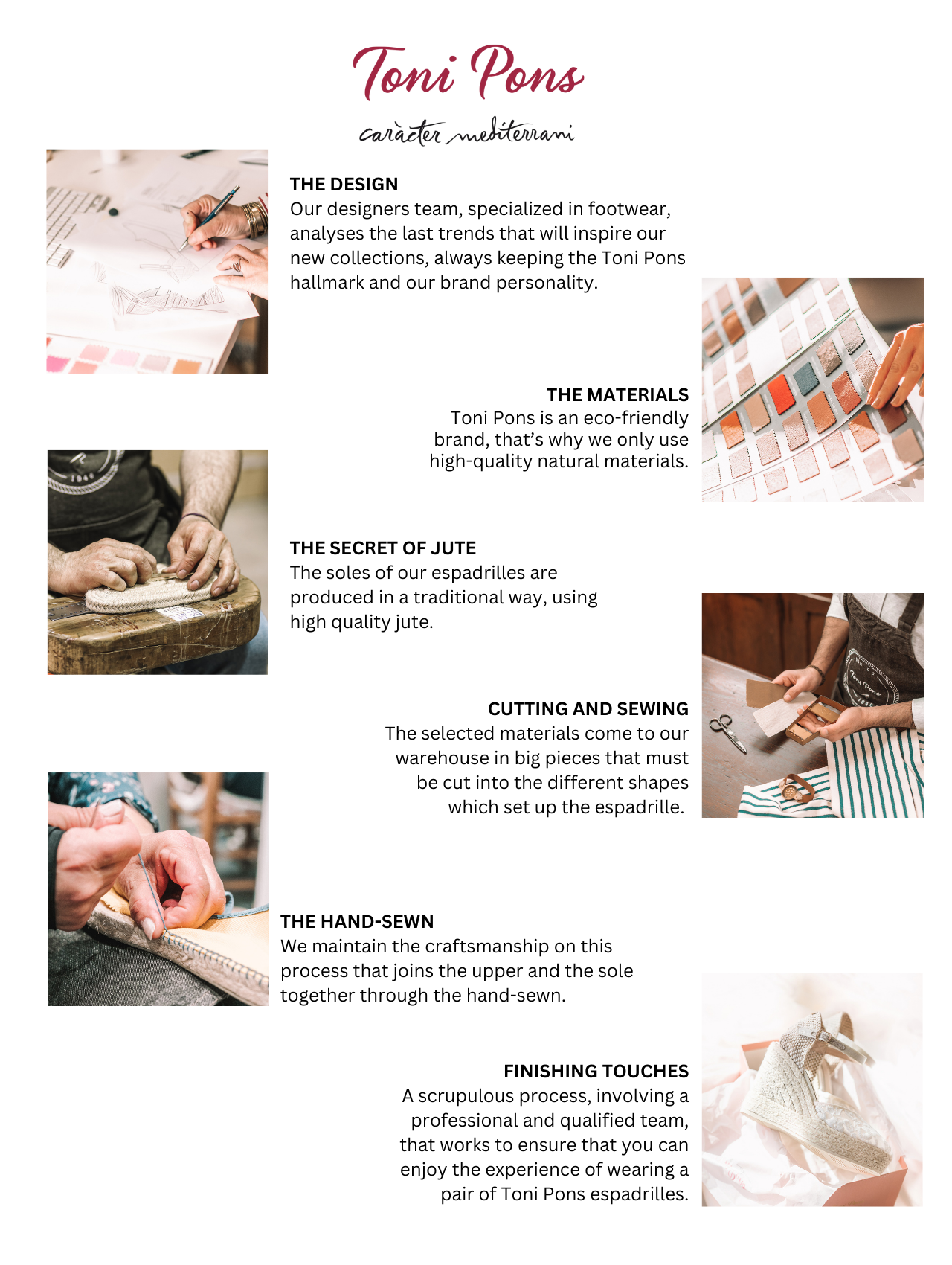 Toni Pons
caràcter mediterrani

THE DESIGN
Our designers team, specialized in footwear, analyses the last trends that will inspire our new collections, always keeping the Toni Pons hallmark and our brand personality.

THE MATERIALS
Toni Pons is an eco-friendly brand, that's why we only use high-quality natural materials.

THE SECRET OF JUTE
The soles of our espadrilles are produced in a traditional way, using high quality jute.

CUTTING AND SEWING
The selected materials come to our warehouse in big pieces that must be cut into the different shapes which set up the espadrille.

THE HAND-SEWN
We maintain the craftsmanship on this process that joins the upper and the sole together through the hand-sewn.

FINISHING TOUCHES
A scrupulous process, involving a professional and qualified team, that works to ensure that you can enjoy the experience of wearing a pair of Toni Pons espadrilles.