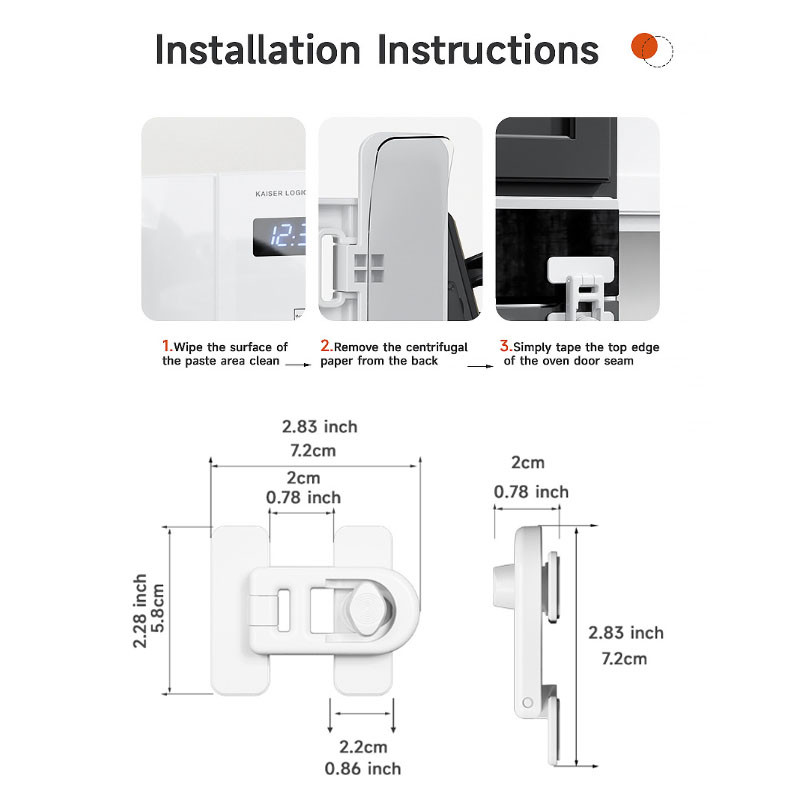 Installation Instructions

KAISER LOGIK

12:3

1.Wipe the surface of the paste area clean

2.Remove the centrifugal paper from the back

3.Simply tape the top edge of the oven door seam

2.83 inch
7.2cm

2cm
0.78 inch

2.28 inch
5.8cm

2.2cm
0.86 inch

2cm
0.78 inch

2.83 inch
7.2cm