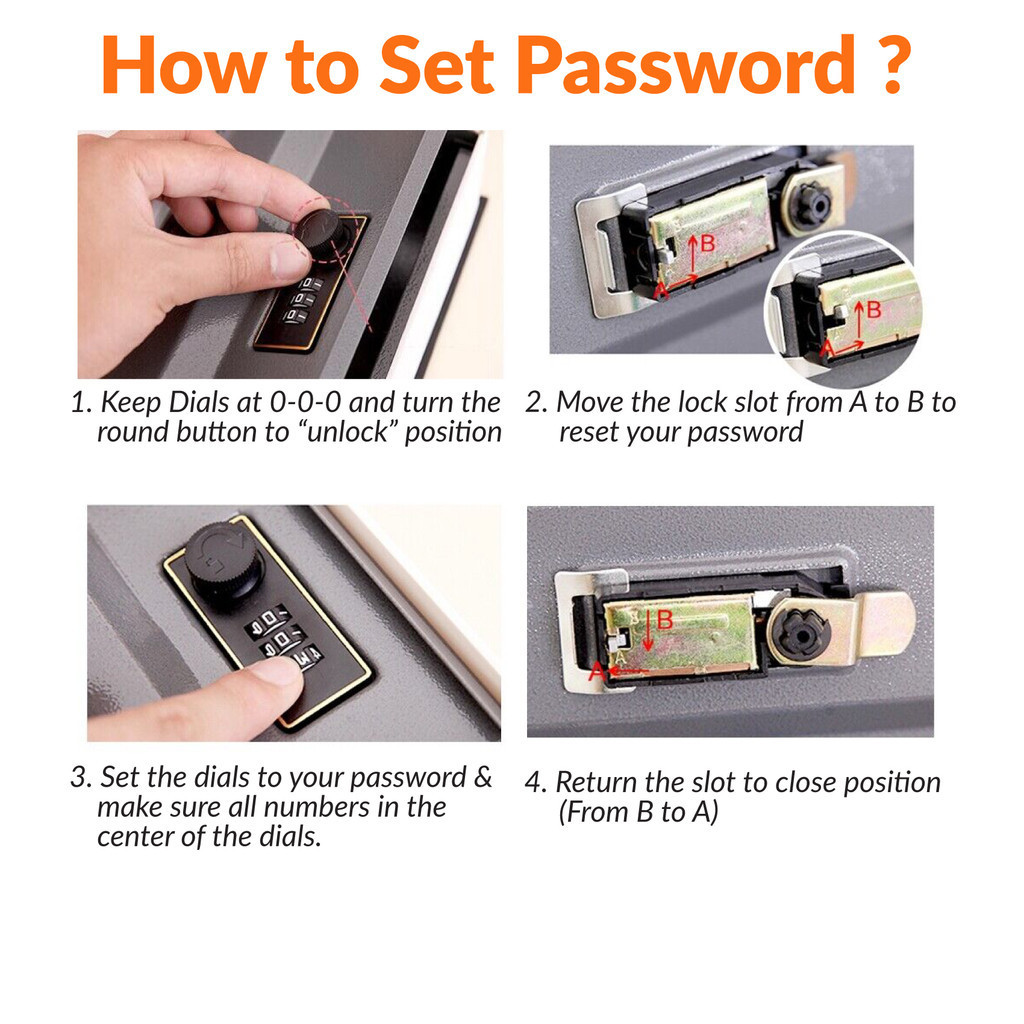 How to Set Password ?

B
A

B
A

1. Keep Dials at 0-0-0 and turn the round button to “unlock” position

2. Move the lock slot from A to B to reset your password

B
A

3. Set the dials to your password & make sure all numbers in the center of the dials.

4. Return the slot to close position (From B to A)