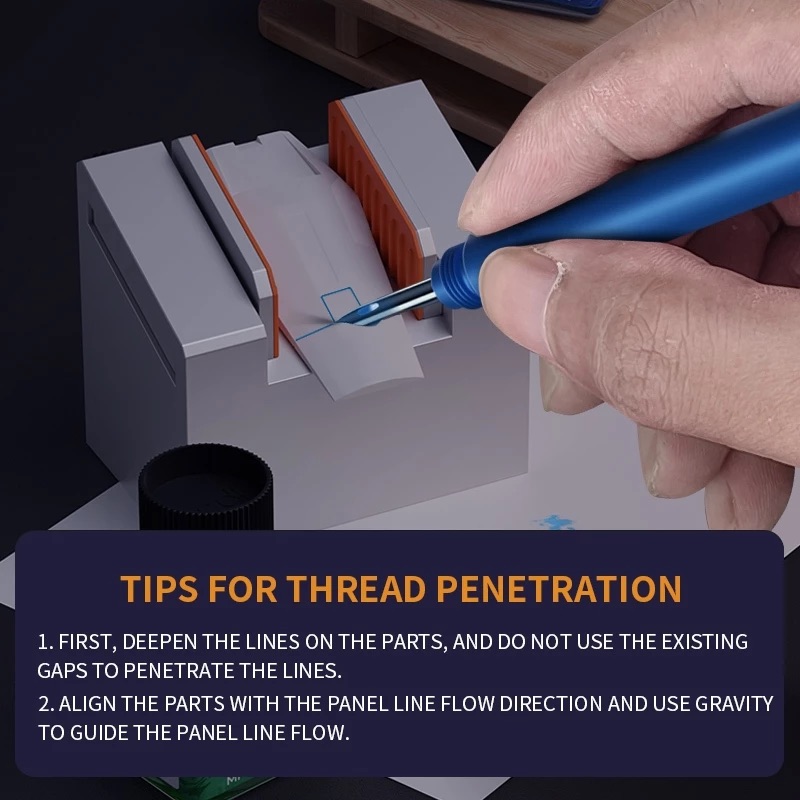 TIPS FOR THREAD PENETRATION

1. FIRST, DEEPEN THE LINES ON THE PARTS, AND DO NOT USE THE EXISTING GAPS TO PENETRATE THE LINES.

2. ALIGN THE PARTS WITH THE PANEL LINE FLOW DIRECTION AND USE GRAVITY TO GUIDE THE PANEL LINE FLOW.