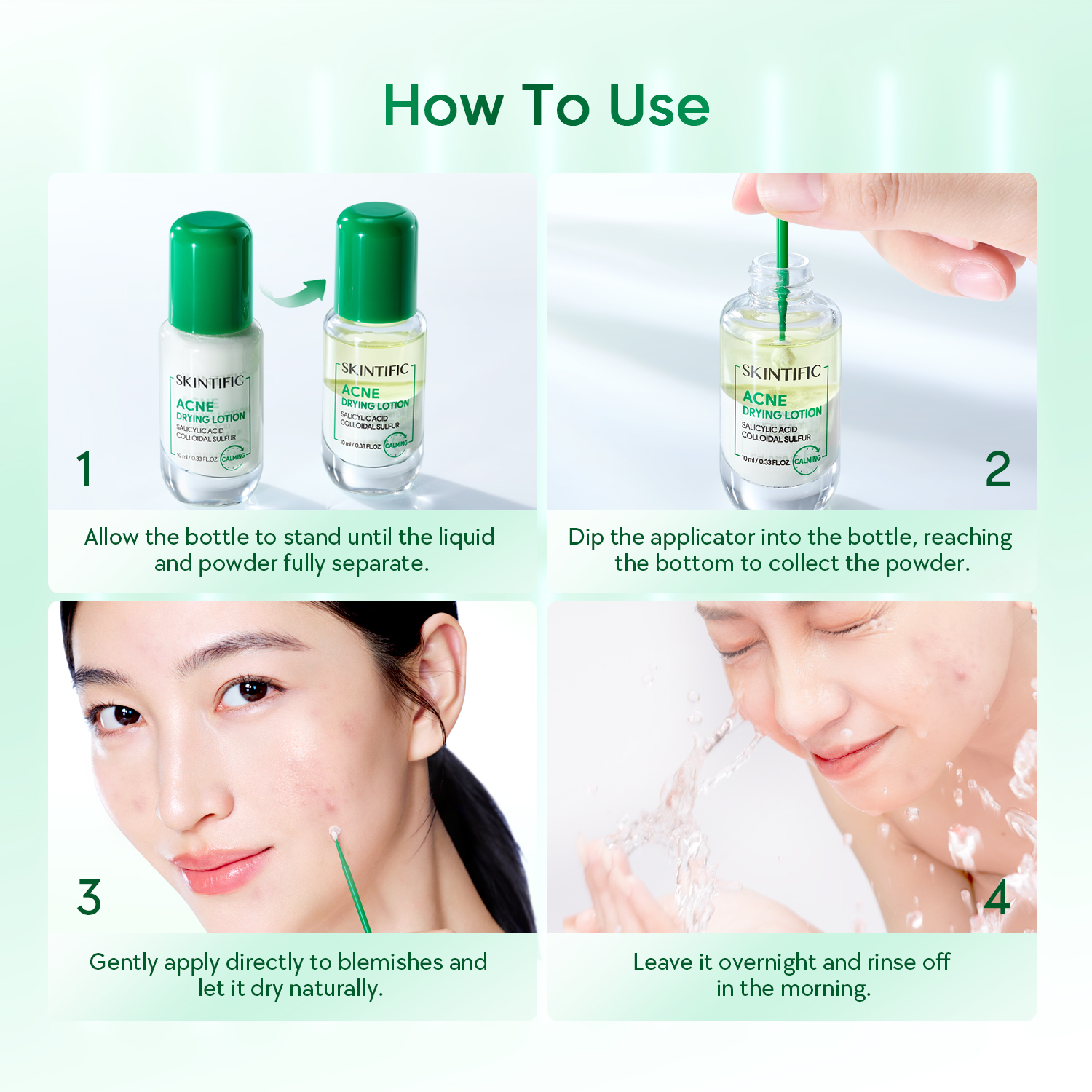 How To Use

SKINTIFIC
ACNE
DRYING LOTION
SALICYLIC ACID
COLLOIDAL SULFUR
10 ml / 0.33 FL.OZ.
CALMING

SKINTIFIC
ACNE
DRYING LOTION
SALICYLIC ACID
COLLOIDAL SULFUR
10 ml / 0.33 FL.OZ.
CALMING

1

Allow the bottle to stand until the liquid and powder fully separate.

SKINTIFIC
ACNE
DRYING LOTION
SALICYLIC ACID
COLLOIDAL SULFUR
10 ml / 0.33 FL.OZ.
CALMING

2

Dip the applicator into the bottle, reaching the bottom to collect the powder.

3

Gently apply directly to blemishes and let it dry naturally.

4

Leave it overnight and rinse off in the morning.