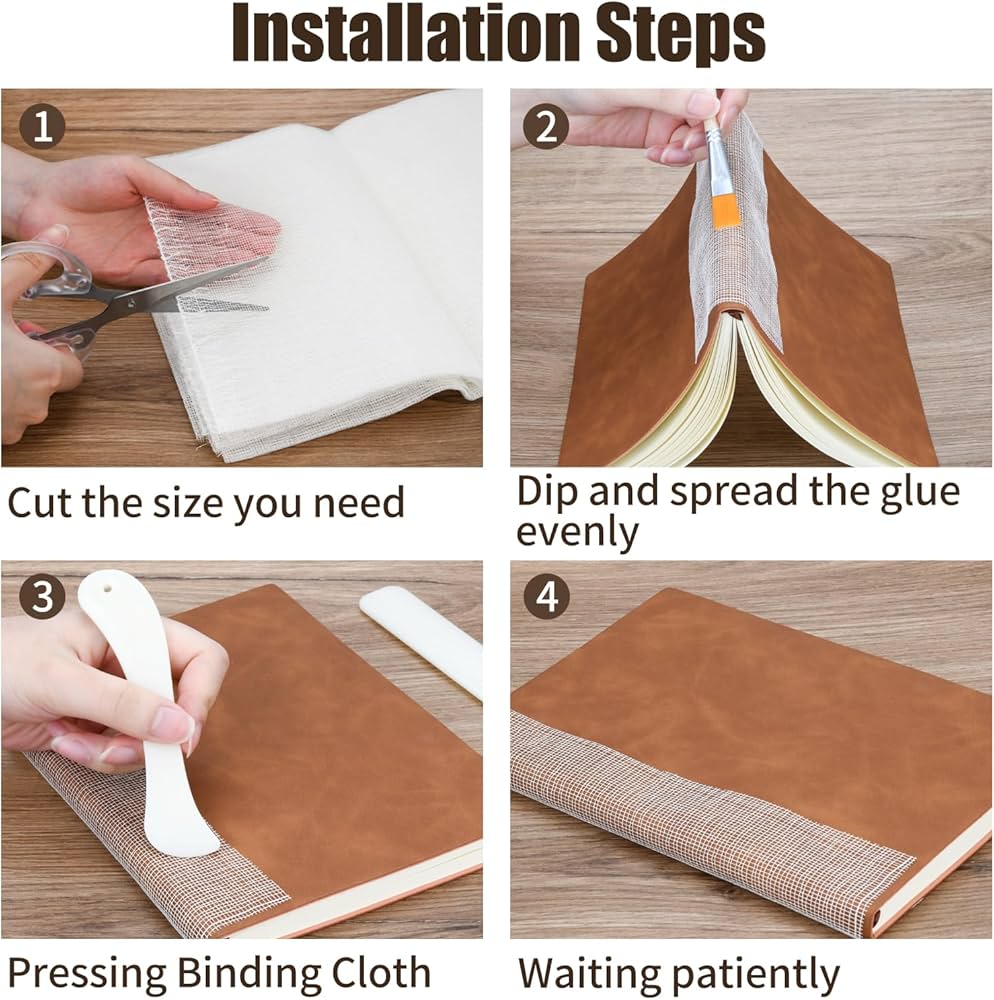 Installation Steps

1

Cut the size you need

2

Dip and spread the glue evenly

3

Pressing Binding Cloth

4

Waiting patiently