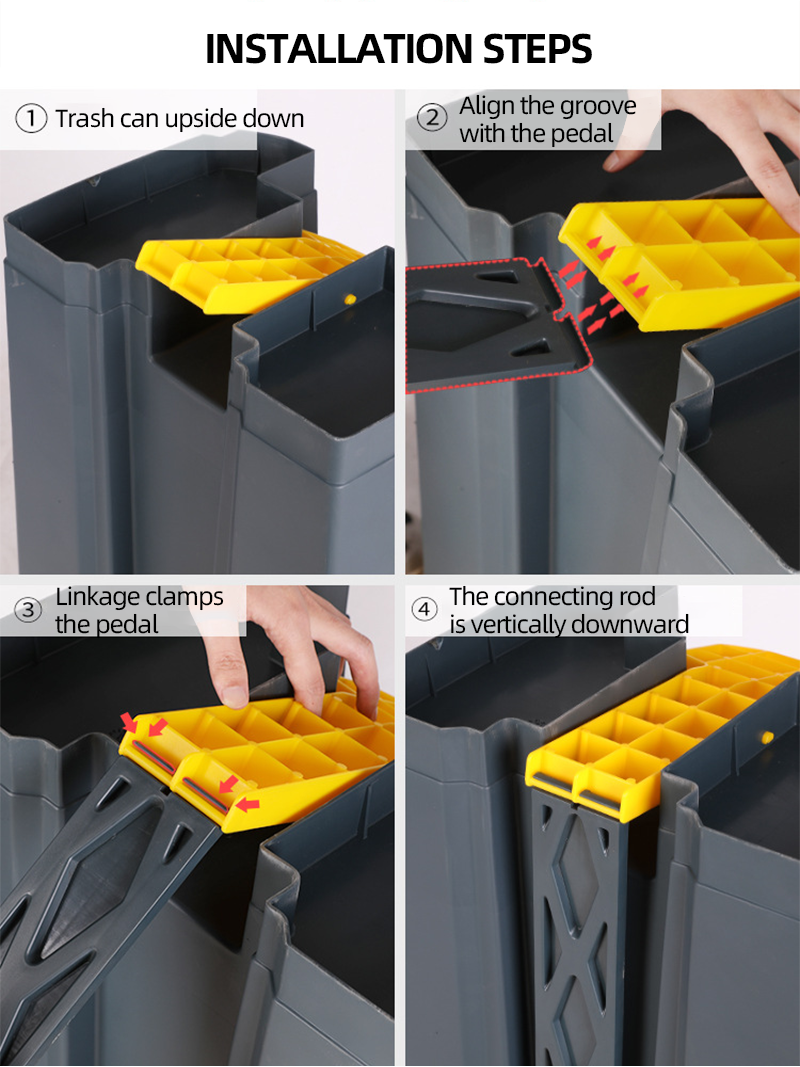 INSTALLATION STEPS

① Trash can upside down

② Align the groove with the pedal

③ Linkage clamps the pedal

④ The connecting rod is vertically downward