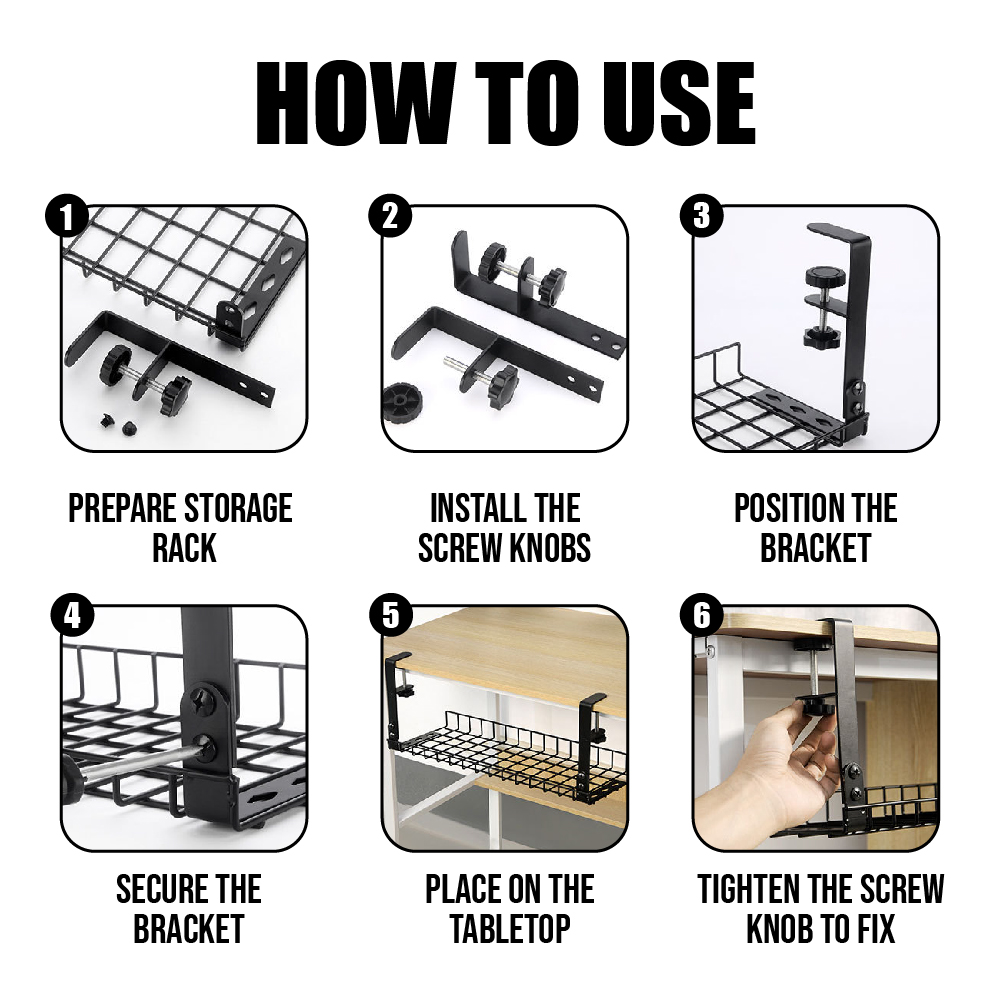 HOW TO USE

1
PREPARE STORAGE RACK

2
INSTALL THE SCREW KNOBS

3
POSITION THE BRACKET

4
SECURE THE BRACKET

5
PLACE ON THE TABLETOP

6
TIGHTEN THE SCREW KNOB TO FIX