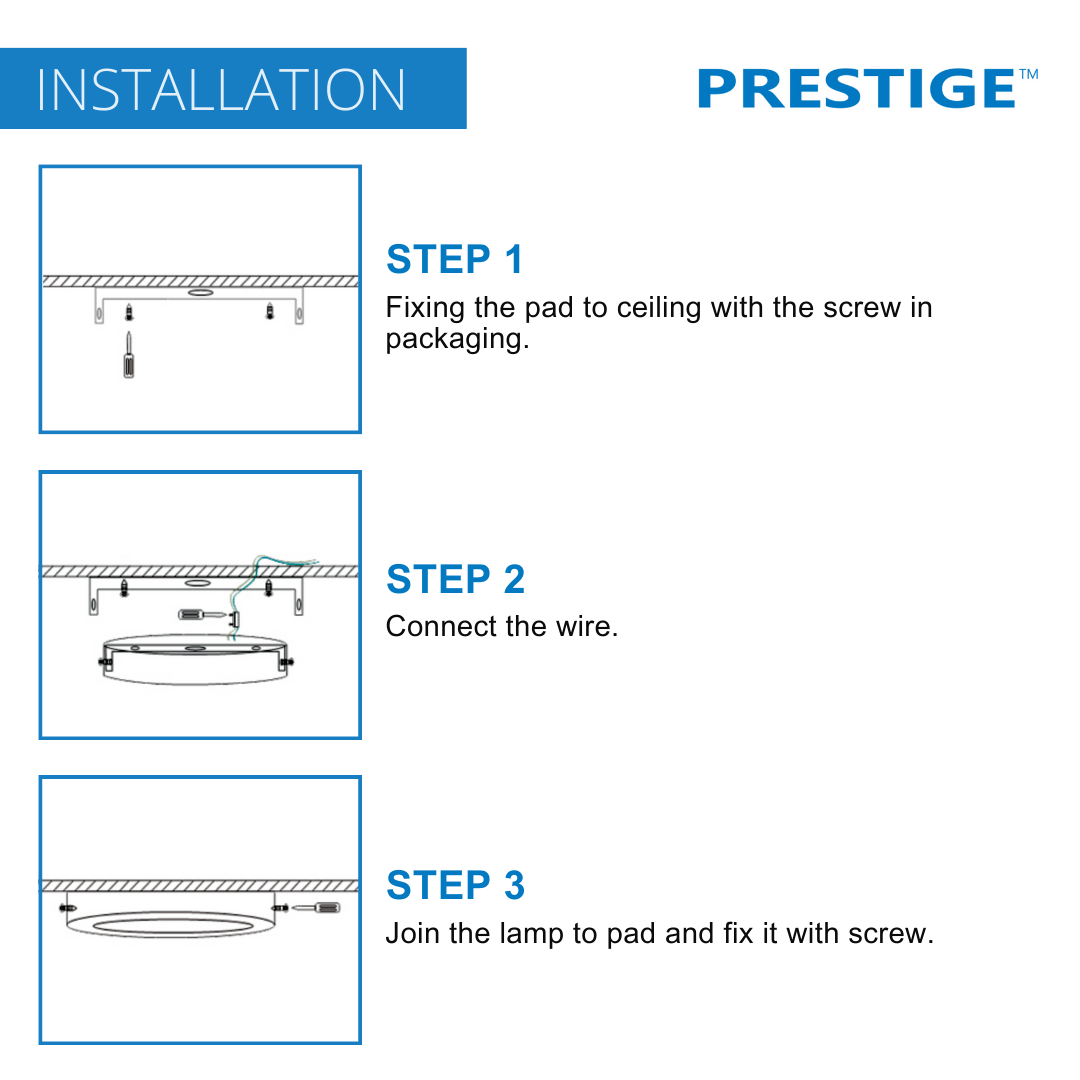 INSTALLATION

PRESTIGE™

STEP 1
Fixing the pad to ceiling with the screw in packaging.

STEP 2
Connect the wire.

STEP 3
Join the lamp to pad and fix it with screw.