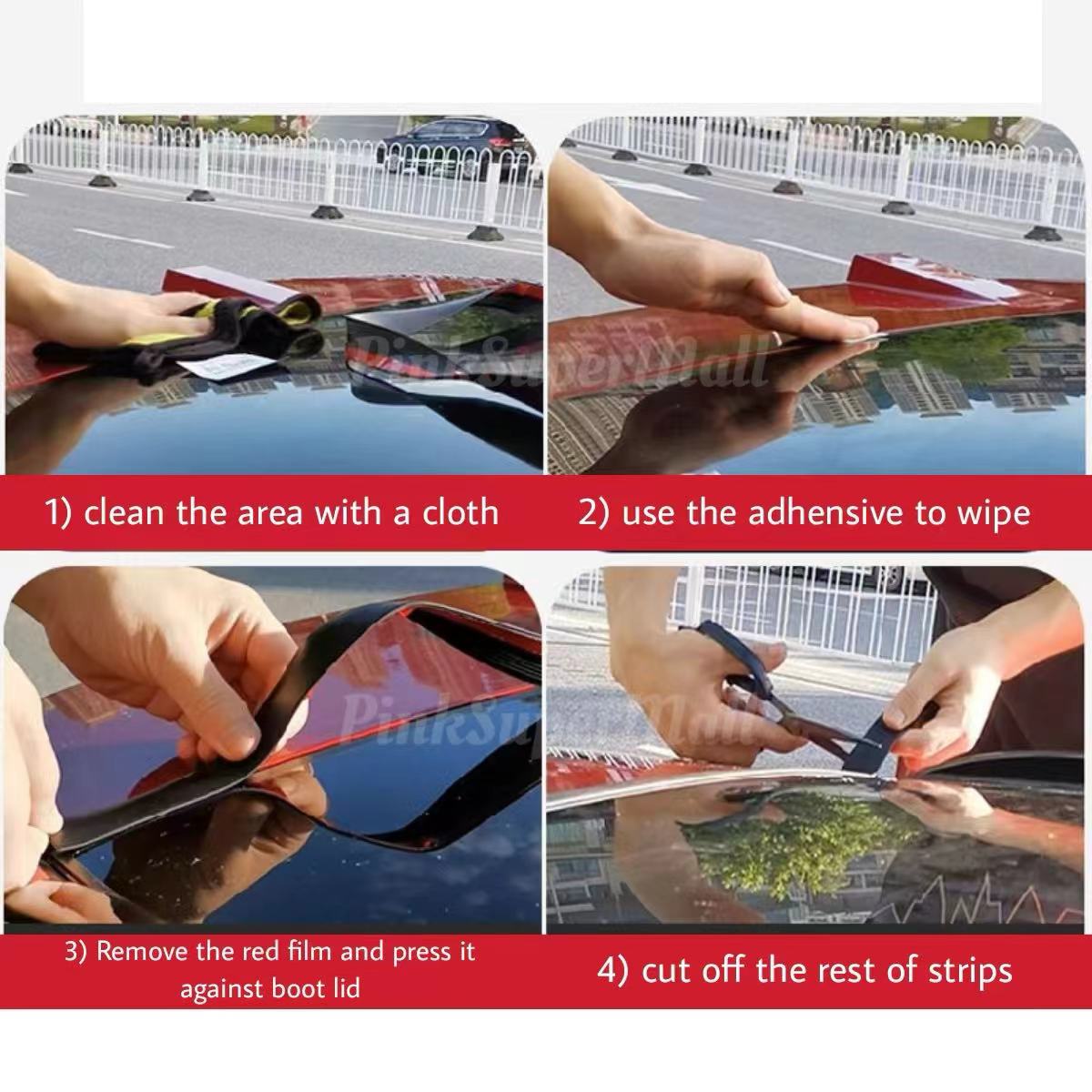 PinkSuperMall

1) clean the area with a cloth

2) use the adhensive to wipe

PinkSuperMall

3) Remove the red film and press it against boot lid

4) cut off the rest of strips