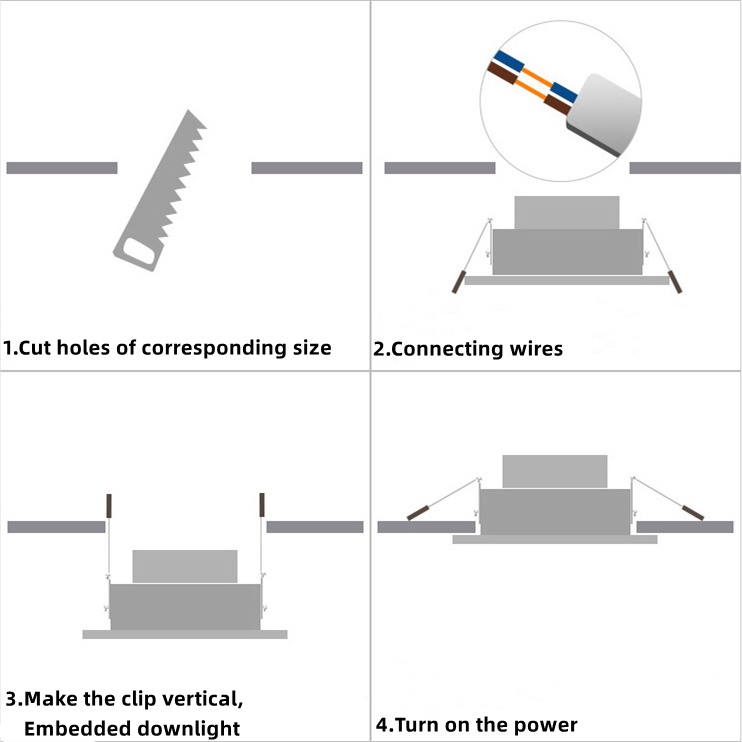 1.Cut holes of corresponding size

2.Connecting wires

3.Make the clip vertical,
Embedded downlight

4.Turn on the power