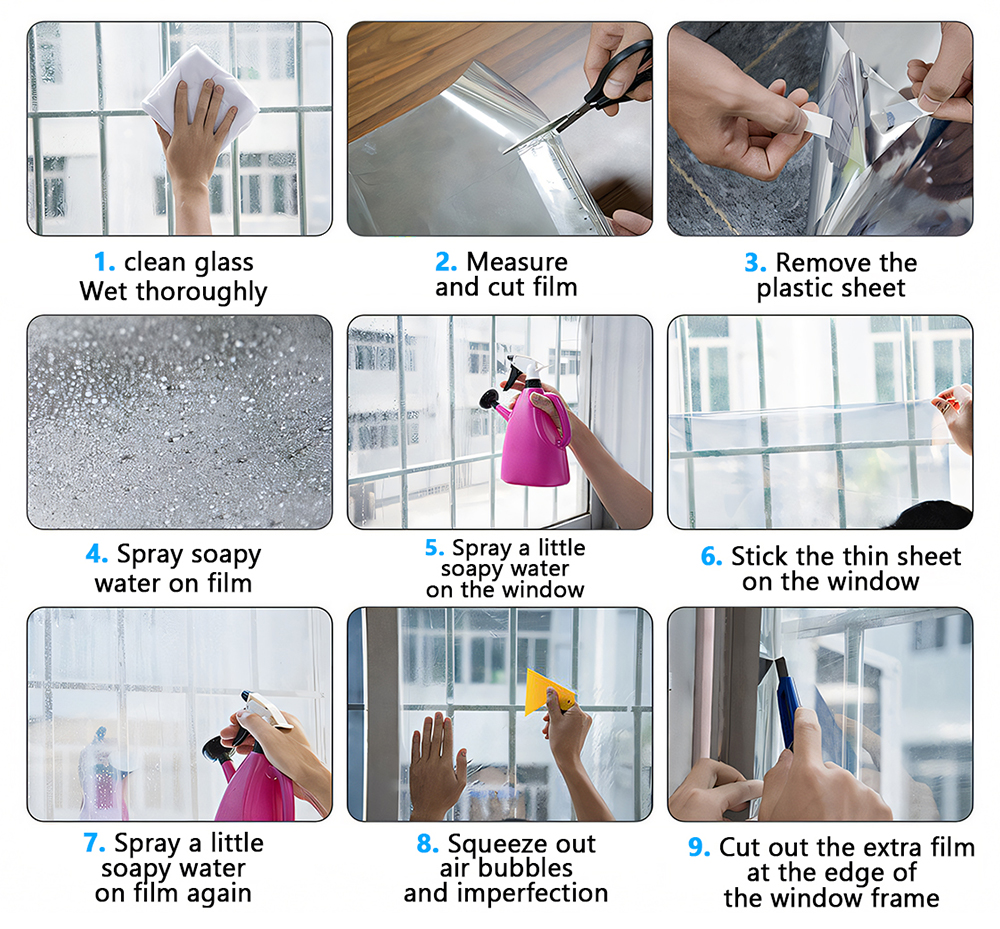 1. clean glass
Wet thoroughly

2. Measure
and cut film

3. Remove the
plastic sheet

4. Spray soapy
water on film

5. Spray a little
soapy water
on the window

6. Stick the thin sheet
on the window

7. Spray a little
soapy water
on film again

8. Squeeze out
air bubbles
and imperfection

9. Cut out the extra film
at the edge of
the window frame