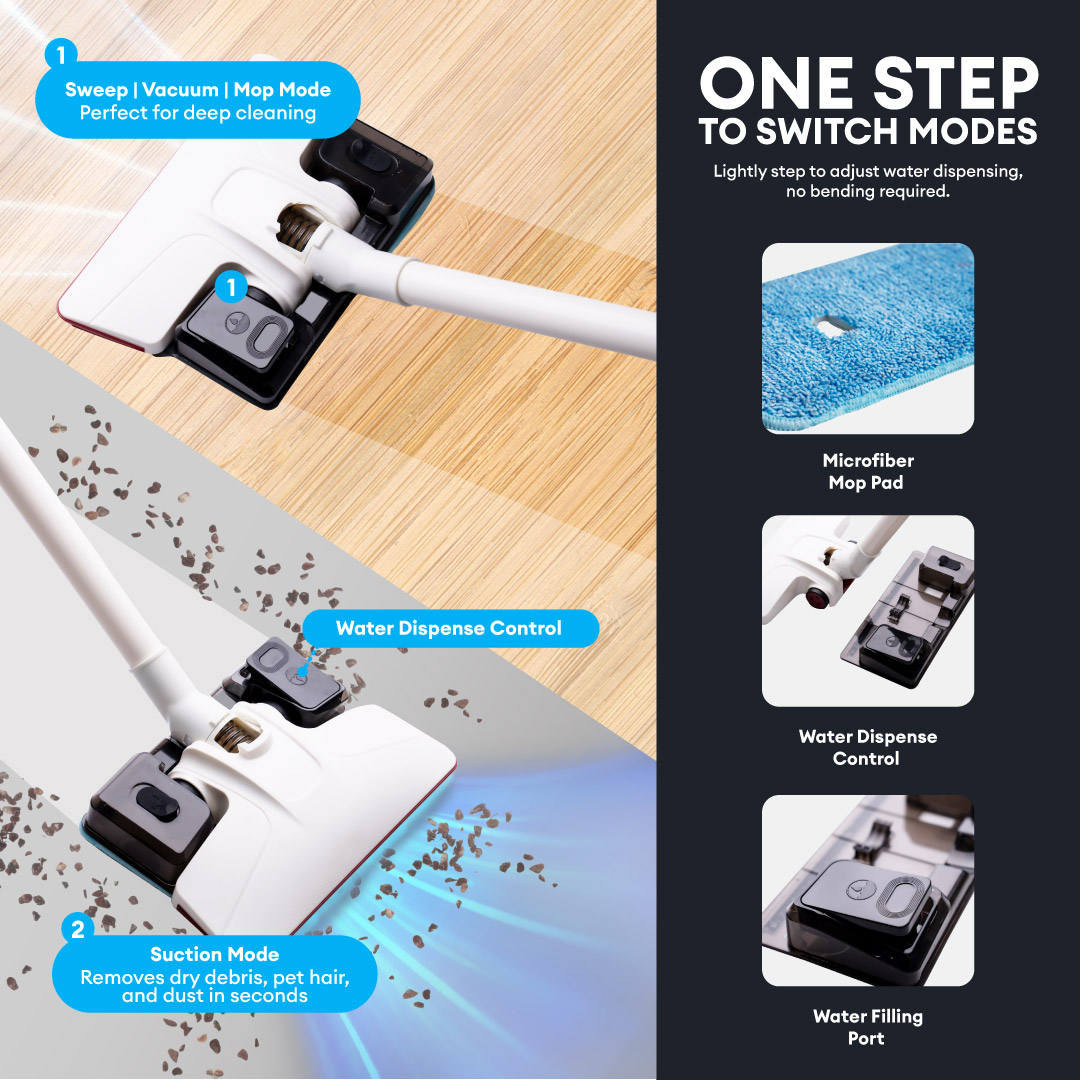 1

Sweep | Vacuum | Mop Mode
Perfect for deep cleaning

1

Water Dispense Control

2

Suction Mode
Removes dry debris, pet hair, and dust in seconds

ONE STEP
TO SWITCH MODES

Lightly step to adjust water dispensing, no bending required.

Microfiber Mop Pad

Water Dispense Control

Water Filling Port