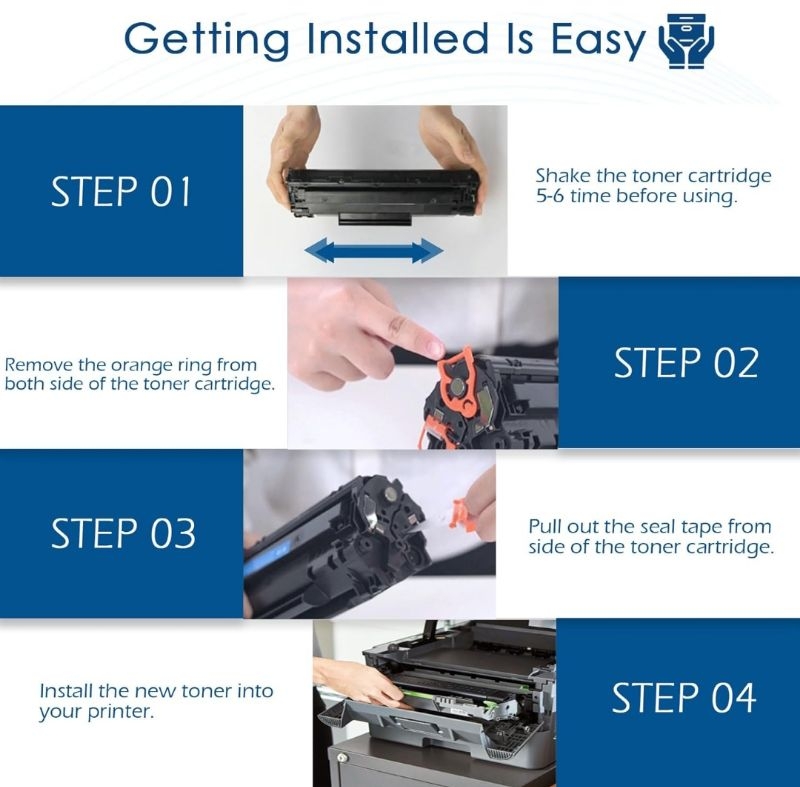 Getting Installed Is Easy

STEP 01

Shake the toner cartridge 5-6 time before using.

Remove the orange ring from both side of the toner cartridge.

STEP 02

STEP 03

Pull out the seal tape from side of the toner cartridge.

Install the new toner into your printer.

STEP 04