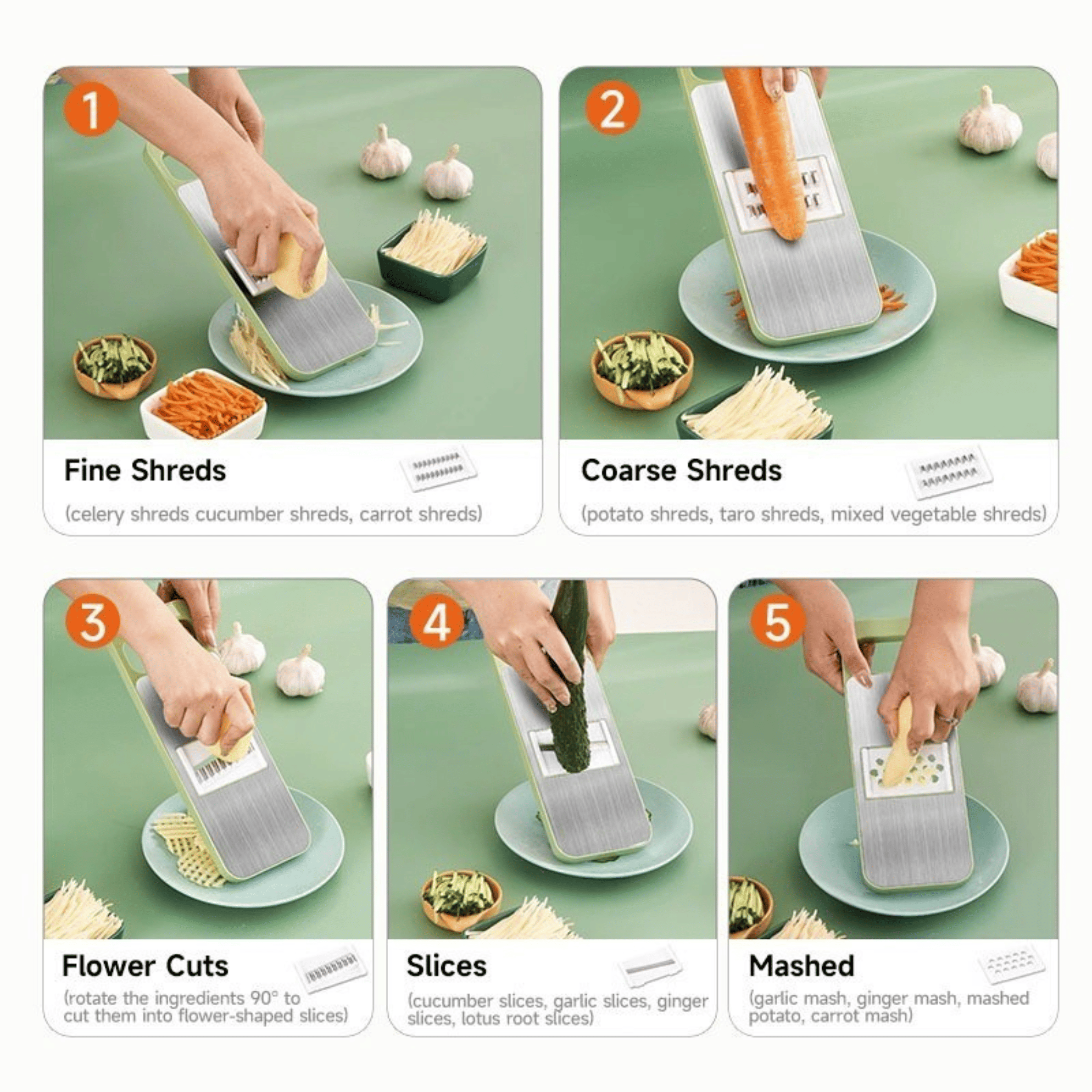 1

Fine Shreds

(celery shreds cucumber shreds, carrot shreds)

2

Coarse Shreds

(potato shreds, taro shreds, mixed vegetable shreds)

3

Flower Cuts

(rotate the ingredients 90° to cut them into flower-shaped slices)

4

Slices

(cucumber slices, garlic slices, ginger slices, lotus root slices)

5

Mashed

(garlic mash, ginger mash, mashed potato, carrot mash)