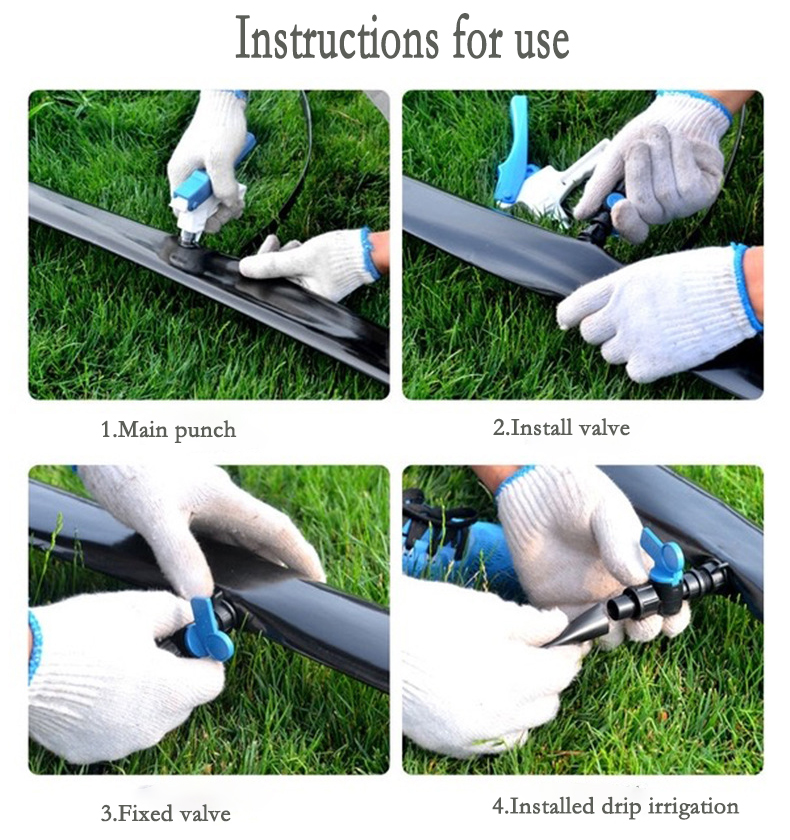 Instructions for use

1.Main punch

2.Install valve

3.Fixed valve

4.Installed drip irrigation