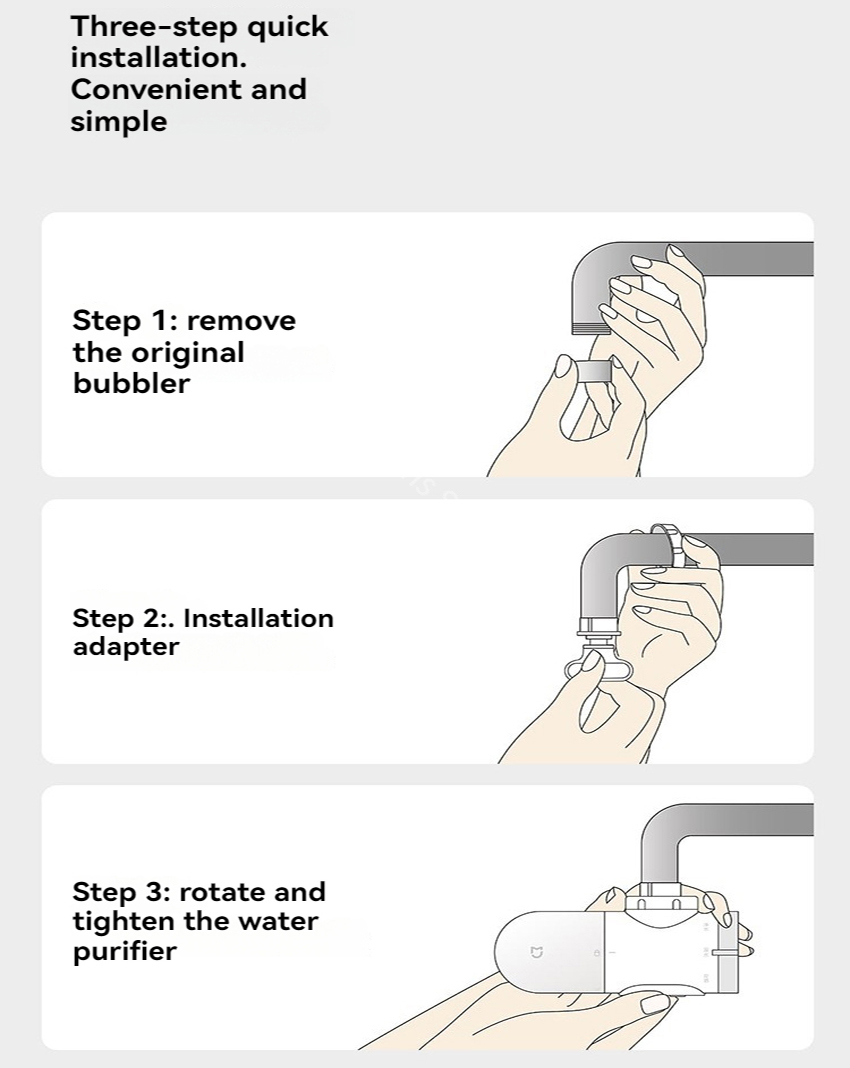 Three-step quick installation. Convenient and simple

Step 1: remove the original bubbler

Step 2:. Installation adapter

Step 3: rotate and tighten the water purifier