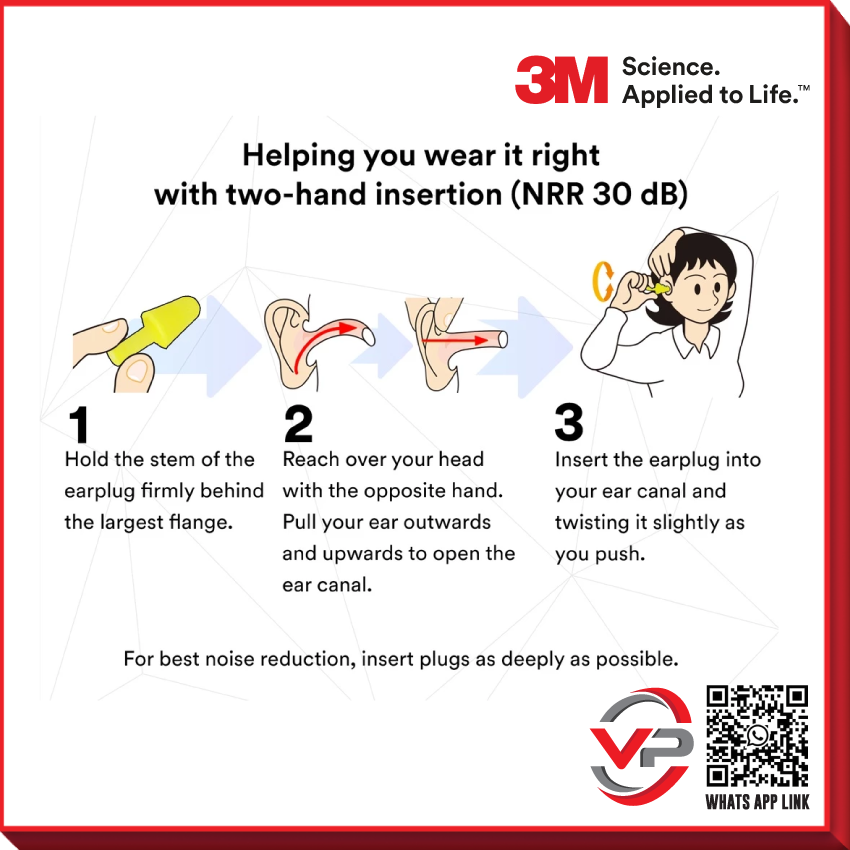 3M Science. Applied to Life.™

Helping you wear it right with two-hand insertion (NRR 30 dB)

1
Hold the stem of the earplug firmly behind the largest flange.

2
Reach over your head with the opposite hand. Pull your ear outwards and upwards to open the ear canal.

3
Insert the earplug into your ear canal and twisting it slightly as you push.

For best noise reduction, insert plugs as deeply as possible.

VP

WHATS APP LINK