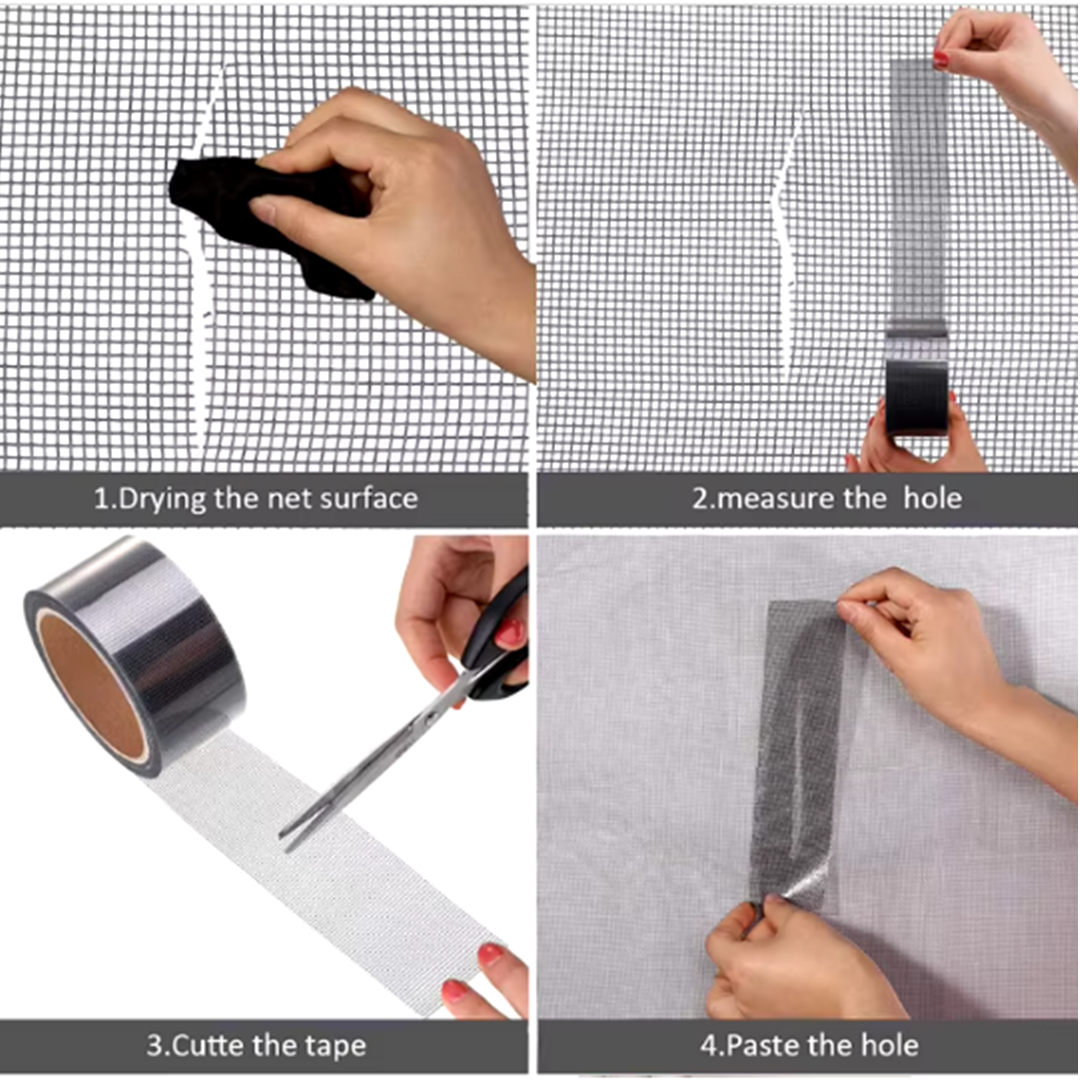 1.Drying the net surface

2.measure the hole

3.Cutte the tape

4.Paste the hole