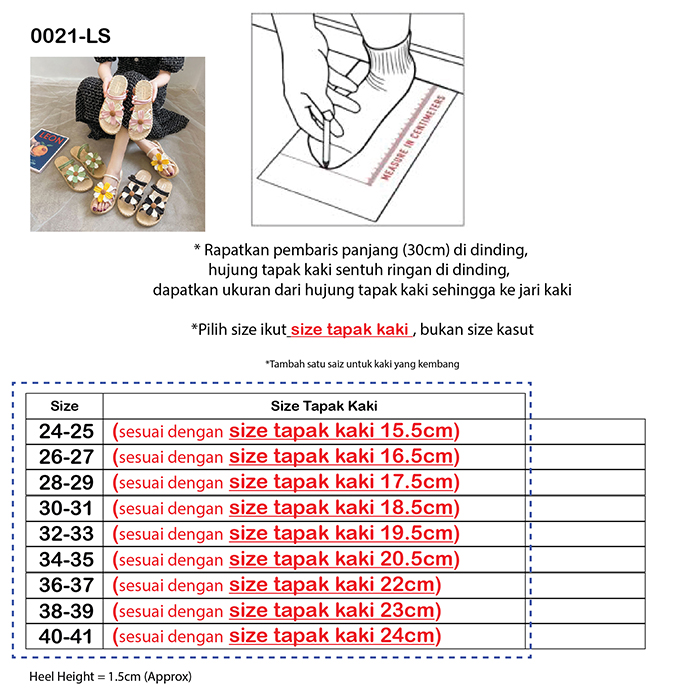 0021-LS

LEON

MEASURE IN CENTIMETERS

* Rapatkan pembaris panjang (30cm) di dinding, hujung tapak kaki sentuh ringan di dinding, dapatkan ukuran dari hujung tapak kaki sehingga ke jari kaki

*Pilih size ikut size tapak kaki , bukan size kasut

*Tambah satu saiz untuk kaki yang kembang

| Size | Size Tapak Kaki |
|---|---|
| 24-25 | (sesuai dengan size tapak kaki 15.5cm) |
| 26-27 | (sesuai dengan size tapak kaki 16.5cm) |
| 28-29 | (sesuai dengan size tapak kaki 17.5cm) |
| 30-31 | (sesuai dengan size tapak kaki 18.5cm) |
| 32-33 | (sesuai dengan size tapak kaki 19.5cm) |
| 34-35 | (sesuai dengan size tapak kaki 20.5cm) |
| 36-37 | (sesuai dengan size tapak kaki 22cm) |
| 38-39 | (sesuai dengan size tapak kaki 23cm) |
| 40-41 | (sesuai dengan size tapak kaki 24cm) |

Heel Height = 1.5cm (Approx)