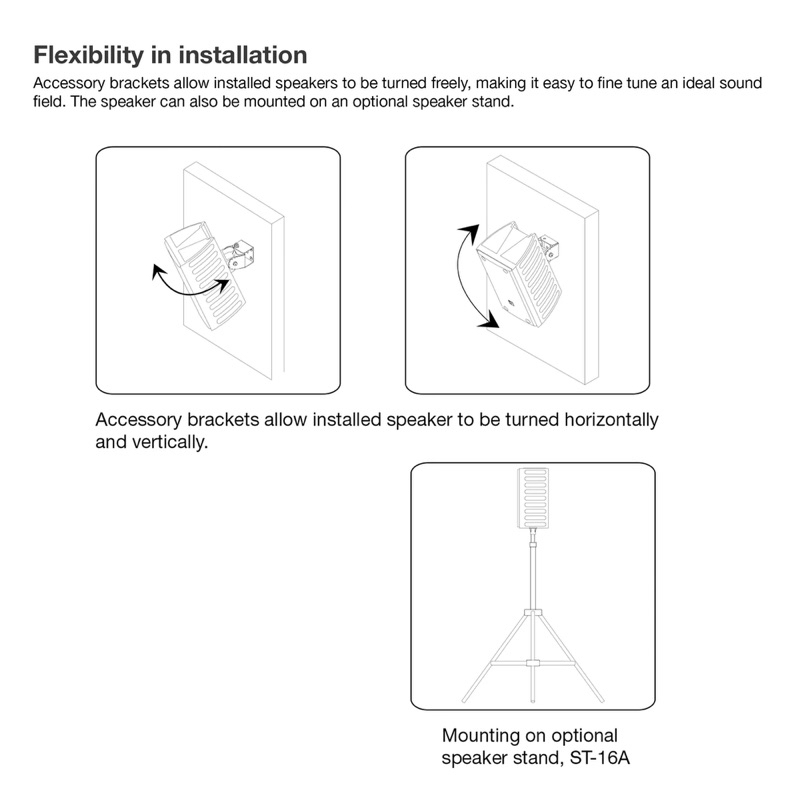 Flexibility in installation

Accessory brackets allow installed speakers to be turned freely, making it easy to fine tune an ideal sound field. The speaker can also be mounted on an optional speaker stand.

Accessory brackets allow installed speaker to be turned horizontally and vertically.

Mounting on optional speaker stand, ST-16A