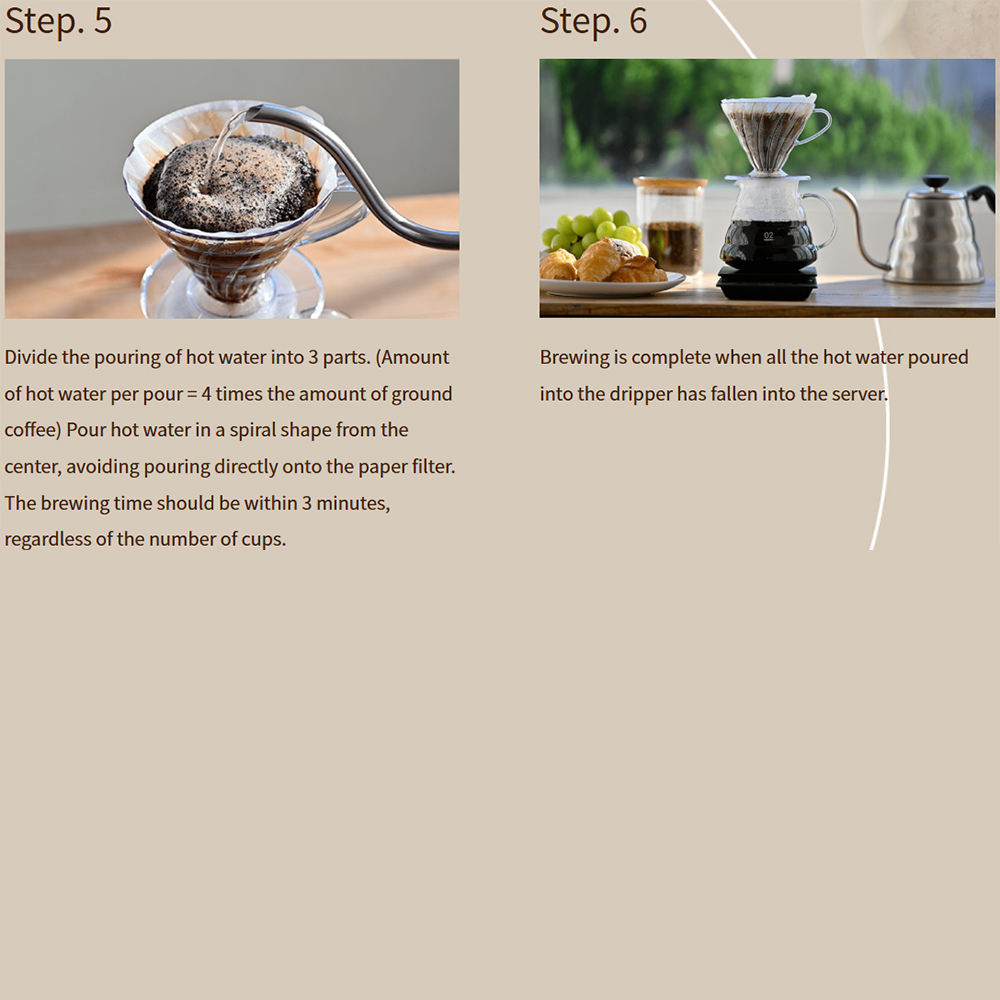 Step. 5

Divide the pouring of hot water into 3 parts. (Amount of hot water per pour = 4 times the amount of ground coffee) Pour hot water in a spiral shape from the center, avoiding pouring directly onto the paper filter. The brewing time should be within 3 minutes, regardless of the number of cups.

Step. 6

Brewing is complete when all the hot water poured into the dripper has fallen into the server.