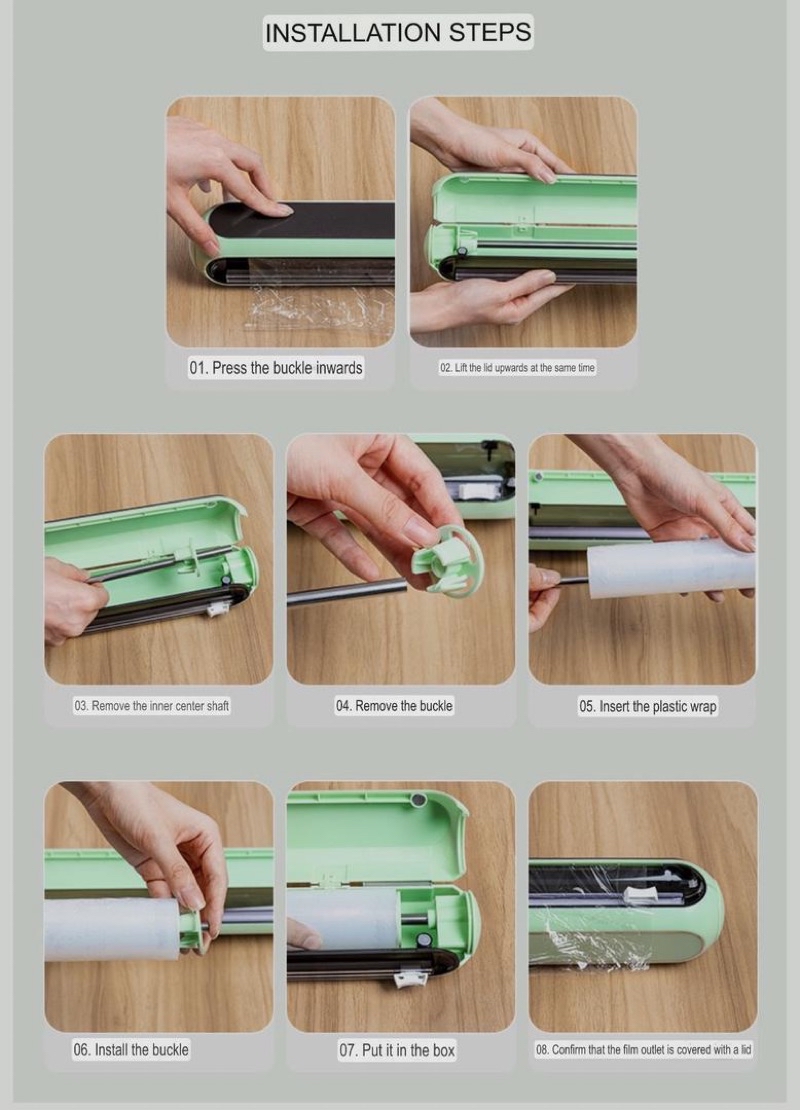 INSTALLATION STEPS

01. Press the buckle inwards

02. Lift the lid upwards at the same time

03. Remove the inner center shaft

04. Remove the buckle

05. Insert the plastic wrap

06. Install the buckle

07. Put it in the box

08. Confirm that the film outlet is covered with a lid