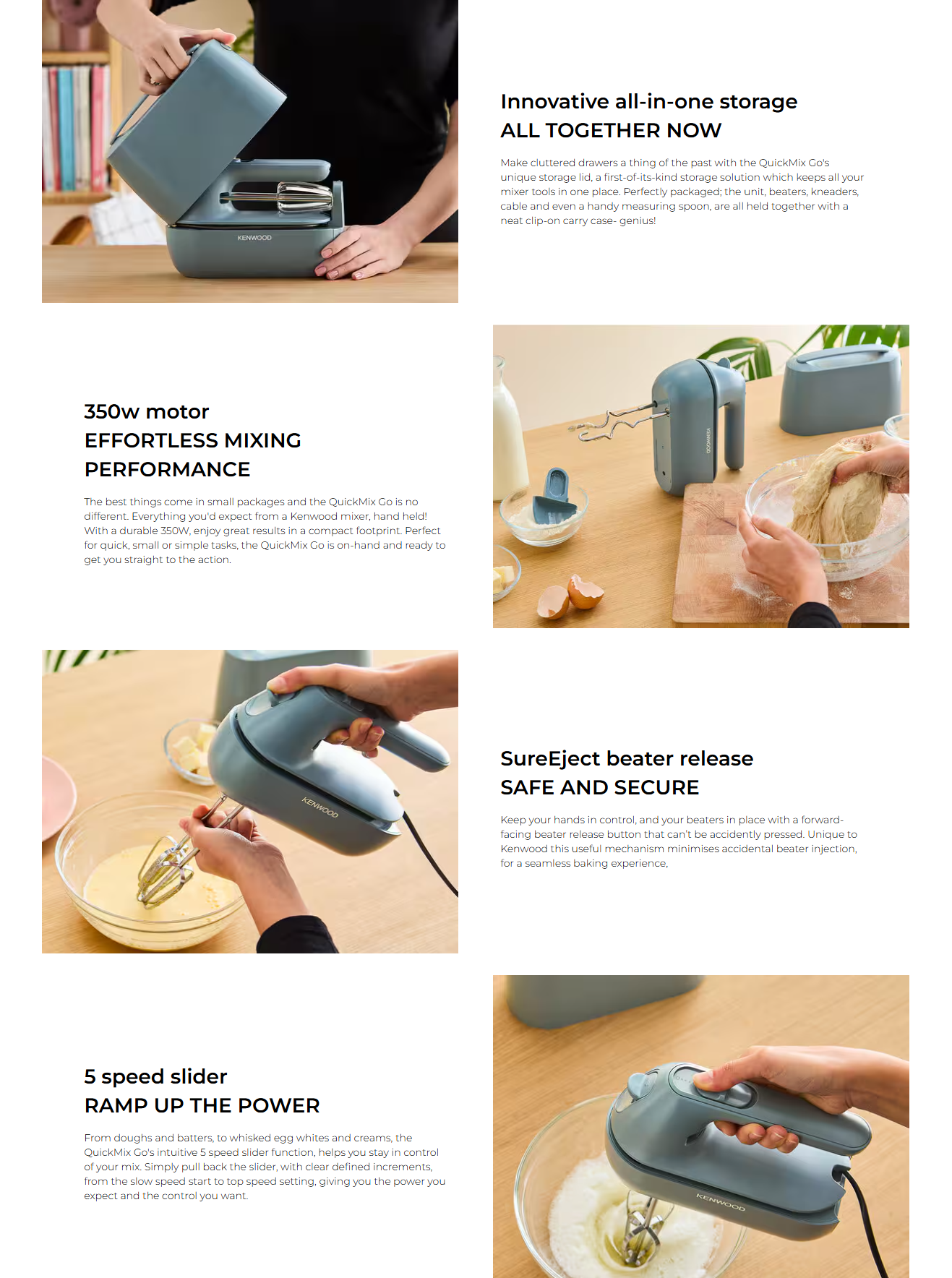 KENWOOD

Innovative all-in-one storage
ALL TOGETHER NOW

Make cluttered drawers a thing of the past with the QuickMix Go's unique storage lid, a first-of-its-kind storage solution which keeps all your mixer tools in one place. Perfectly packaged; the unit, beaters, kneaders, cable and even a handy measuring spoon, are all held together with a neat clip-on carry case- genius!

350w motor
EFFORTLESS MIXING PERFORMANCE

The best things come in small packages and the QuickMix Go is no different. Everything you'd expect from a Kenwood mixer, hand held! With a durable 350W, enjoy great results in a compact footprint. Perfect for quick, small or simple tasks, the QuickMix Go is on-hand and ready to get you straight to the action.

KENWOOD

KENWOOD

SureEject beater release
SAFE AND SECURE

Keep your hands in control, and your beaters in place with a forward-facing beater release button that can't be accidently pressed. Unique to Kenwood this useful mechanism minimises accidental beater injection, for a seamless baking experience,

5 speed slider
RAMP UP THE POWER

From doughs and batters, to whisked egg whites and creams, the QuickMix Go's intuitive 5 speed slider function, helps you stay in control of your mix. Simply pull back the slider, with clear defined increments, from the slow speed start to top speed setting, giving you the power you expect and the control you want.

KENWOOD