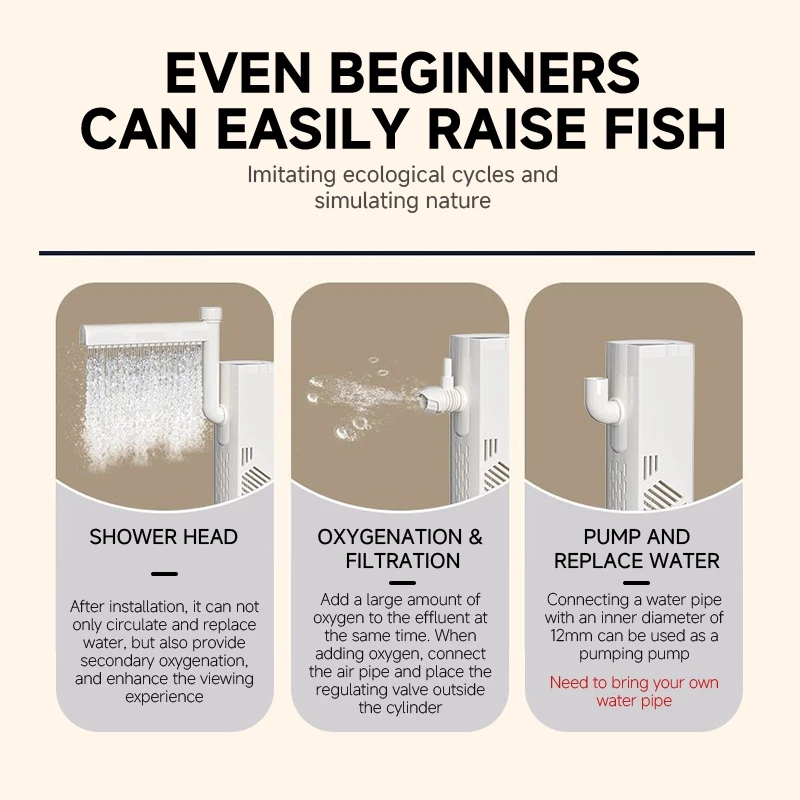 EVEN BEGINNERS CAN EASILY RAISE FISH

Imitating ecological cycles and simulating nature

SHOWER HEAD

After installation, it can not only circulate and replace water, but also provide secondary oxygenation, and enhance the viewing experience

OXYGENATION & FILTRATION

Add a large amount of oxygen to the effluent at the same time. When adding oxygen, connect the air pipe and place the regulating valve outside the cylinder

PUMP AND REPLACE WATER

Connecting a water pipe with an inner diameter of 12mm can be used as a pumping pump

Need to bring your own water pipe