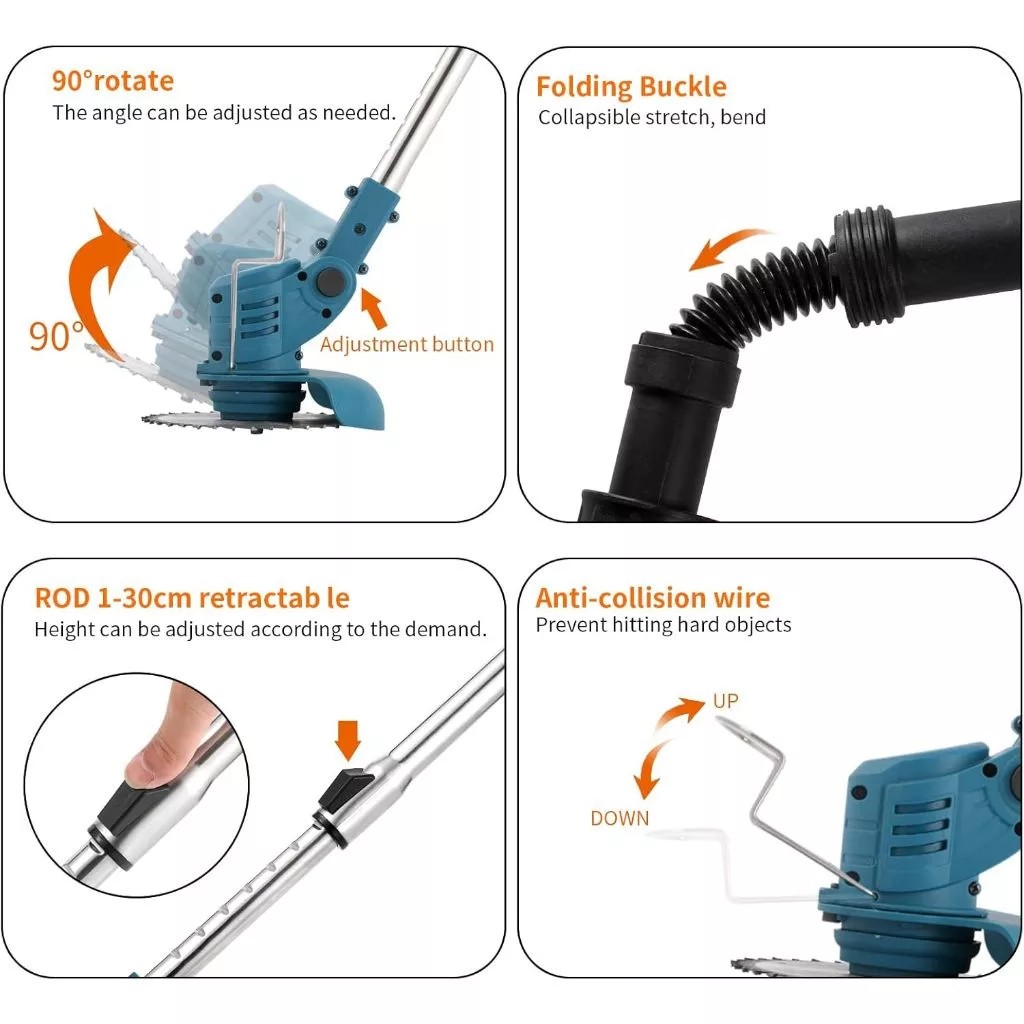 90°rotate
The angle can be adjusted as needed.

90°

Adjustment button

Folding Buckle
Collapsible stretch, bend

ROD 1-30cm retractab le
Height can be adjusted according to the demand.

Anti-collision wire
Prevent hitting hard objects

UP

DOWN