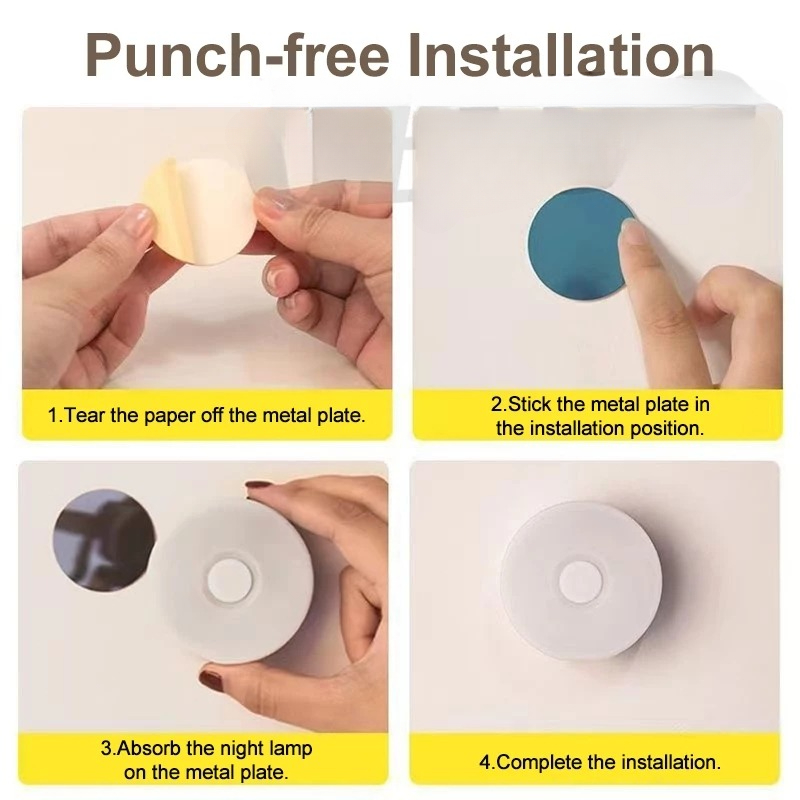 Punch-free Installation

1.Tear the paper off the metal plate.

2.Stick the metal plate in the installation position.

3.Absorb the night lamp on the metal plate.

4.Complete the installation.