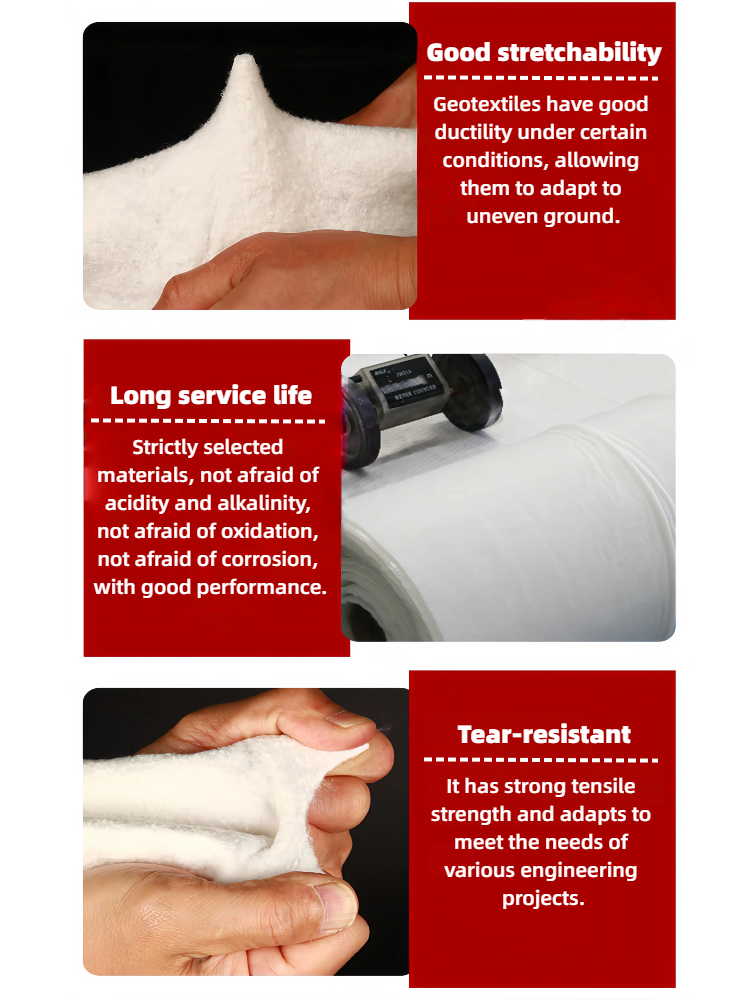 Good stretchability

Geotextiles have good ductility under certain conditions, allowing them to adapt to uneven ground.

Long service life

Strictly selected materials, not afraid of acidity and alkalinity, not afraid of oxidation, not afraid of corrosion, with good performance.

METER COUNTER

Tear-resistant

It has strong tensile strength and adapts to meet the needs of various engineering projects.